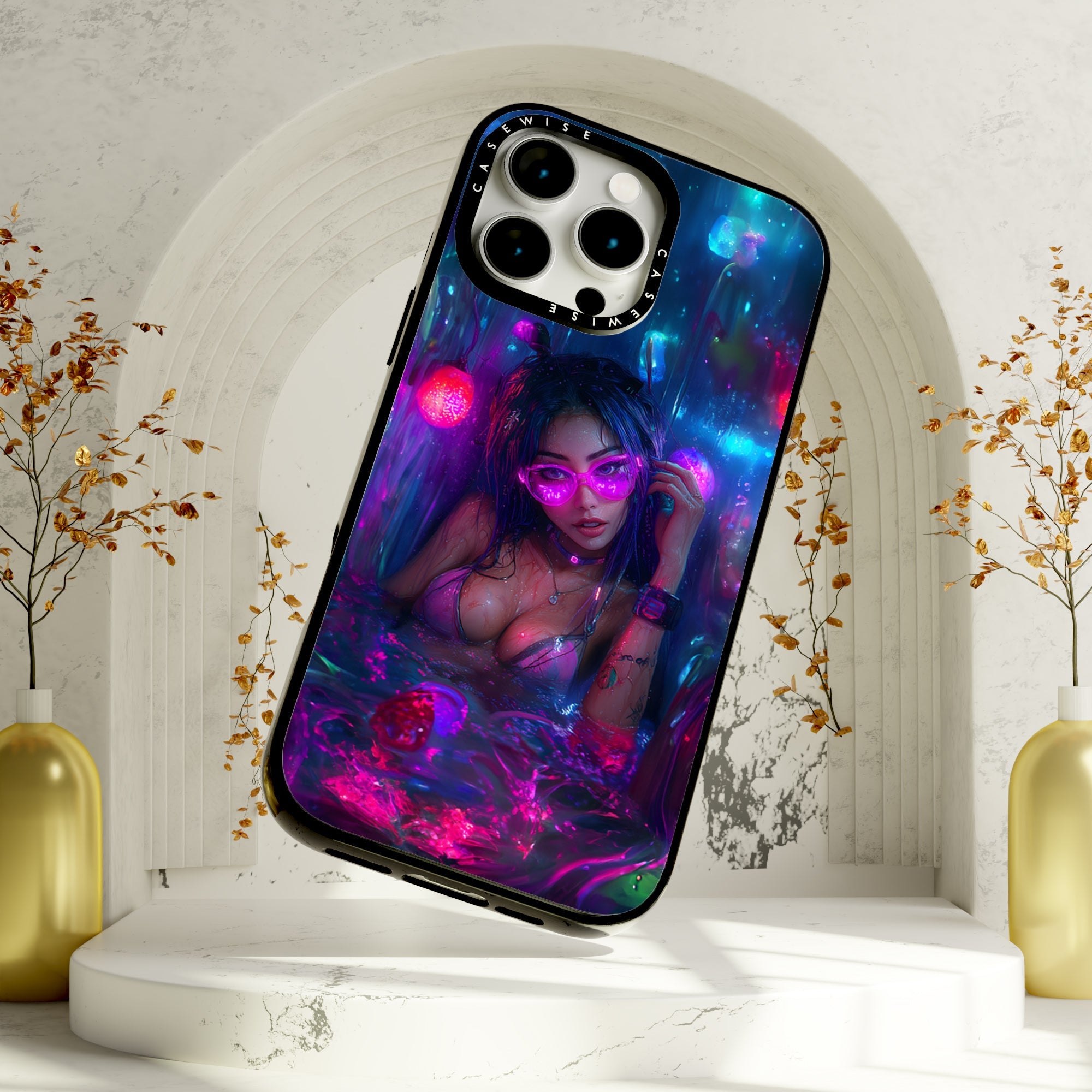 CASEWISE
CASEWISE