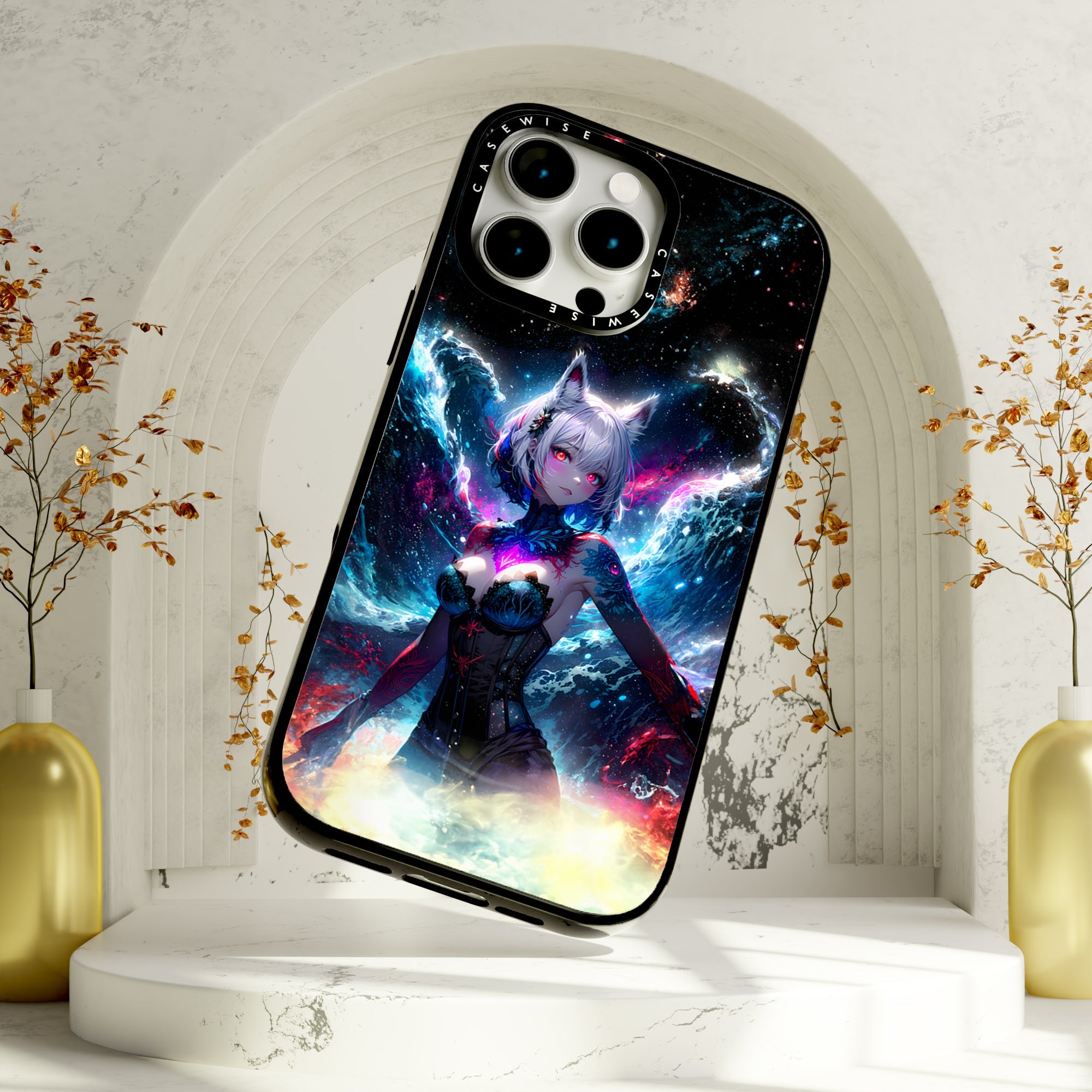 CASEWISE CASEWISE