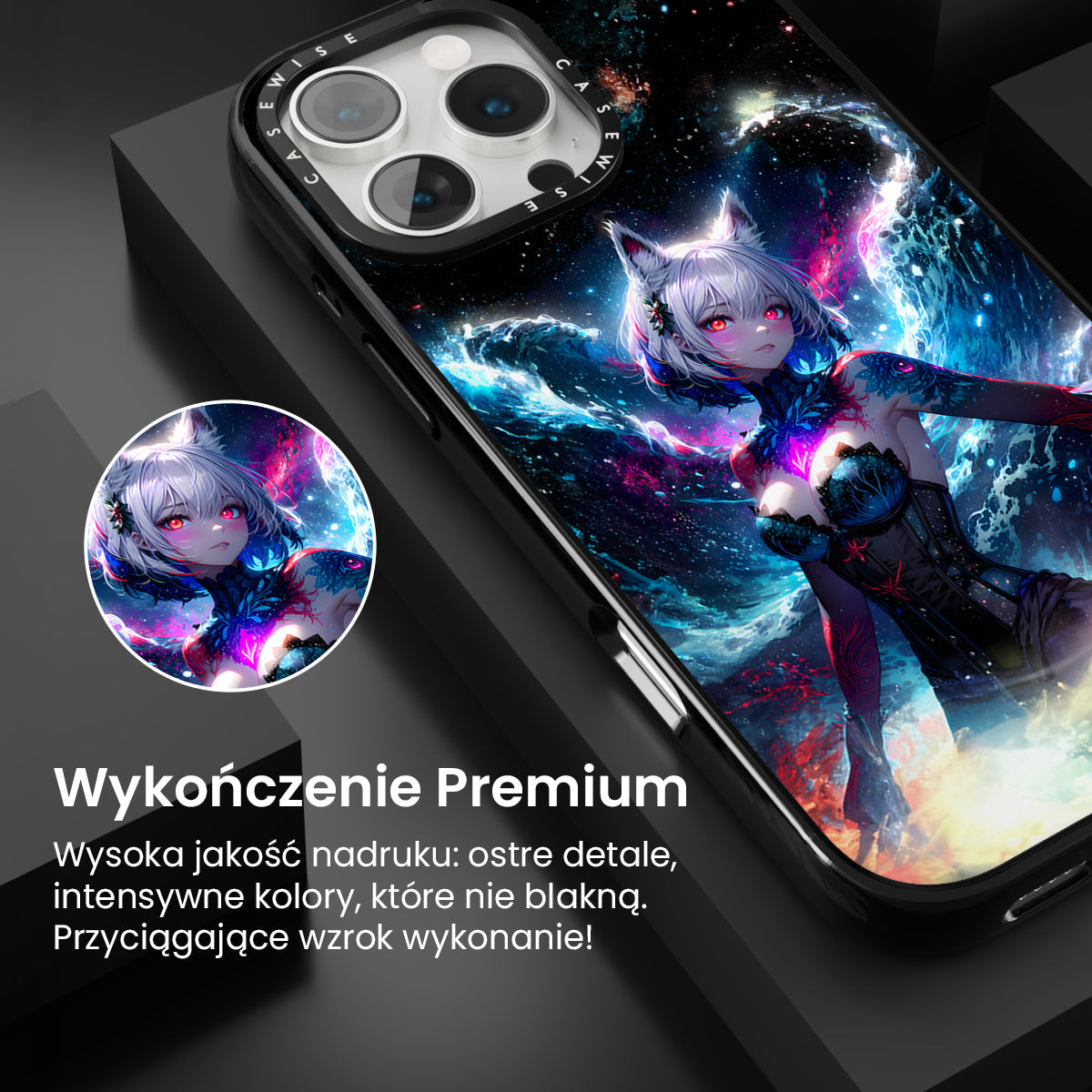 CASEWISE CASEWISE

Wykończenie Premium

Wysoka jakość nadruku: ostre detale, intensywne kolory, które nie blakną. Przyciągające wzrok wykonanie!