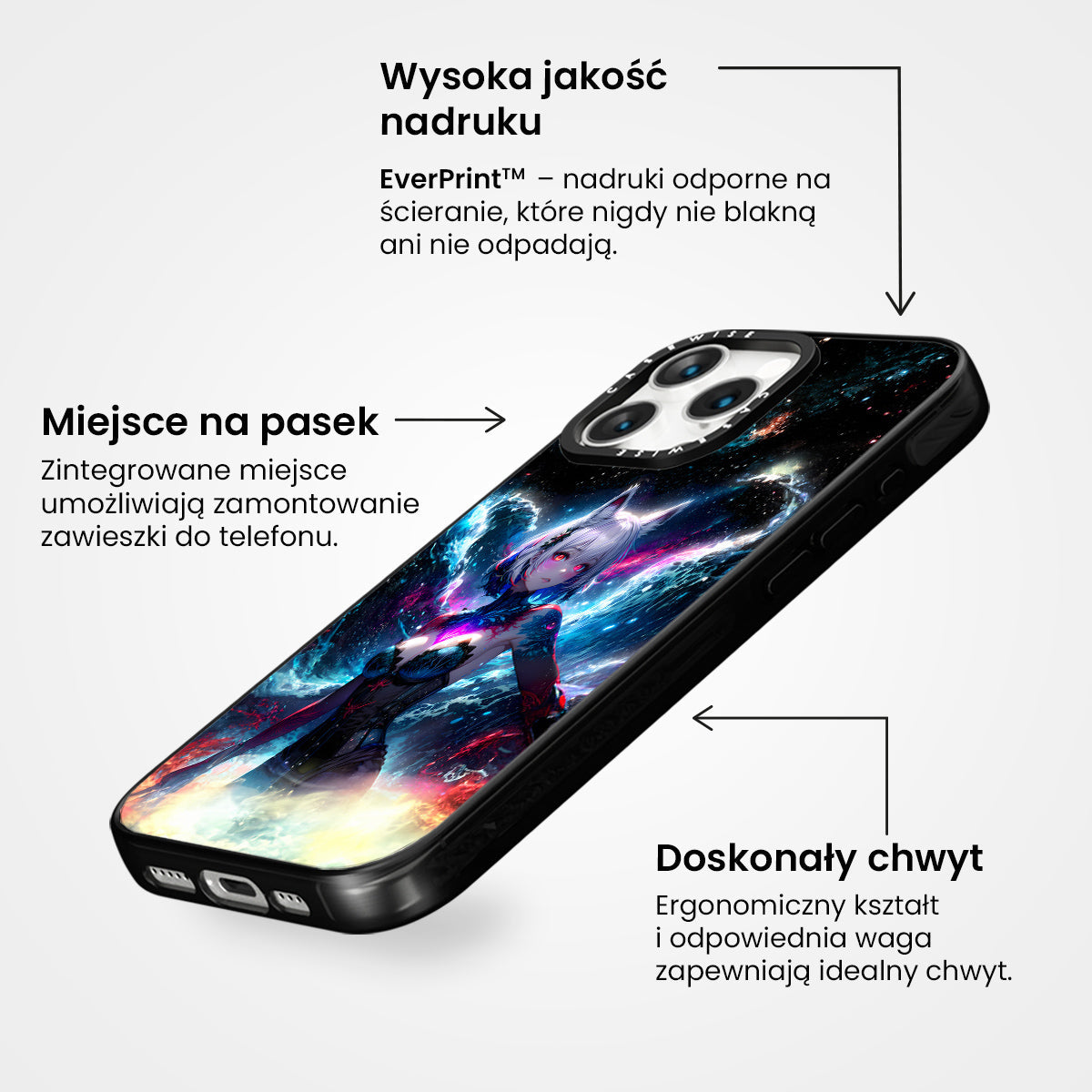 Wysoka jakość nadruku

EverPrint™ – nadruki odporne na ścieranie, które nigdy nie blakną ani nie odpadają.

CASEWISE

CASEWISE

Miejsce na pasek

Zintegrowane miejsce umożliwiają zamontowanie zawieszki do telefonu.

Doskonały chwyt

Ergonomiczny kształt i odpowiednia waga zapewniają idealny chwyt.