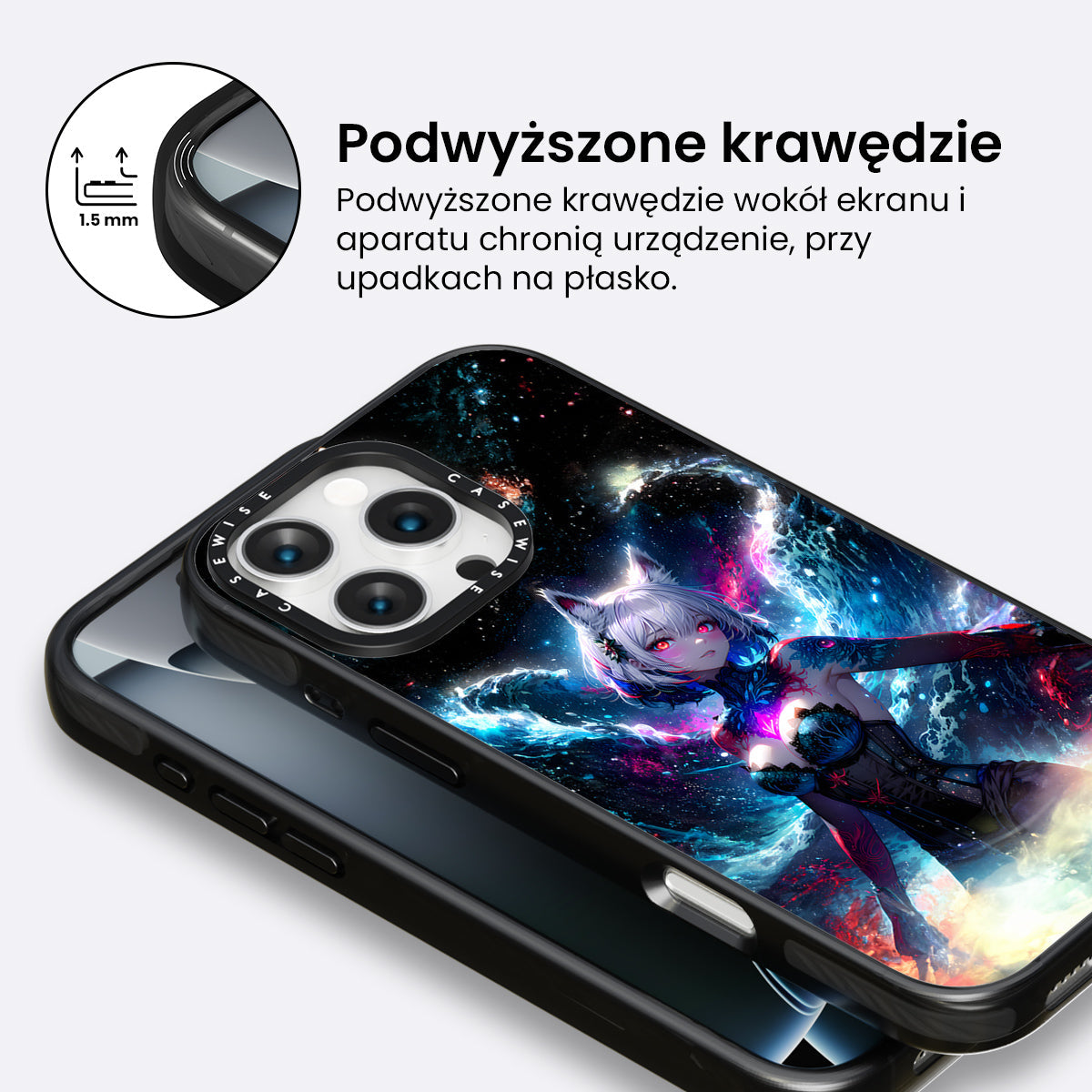 1.5 mm

Podwyższone krawędzie

Podwyższone krawędzie wokół ekranu i aparatu chronią urządzenie, przy upadkach na płasko.

CASEWISE CASEWISE