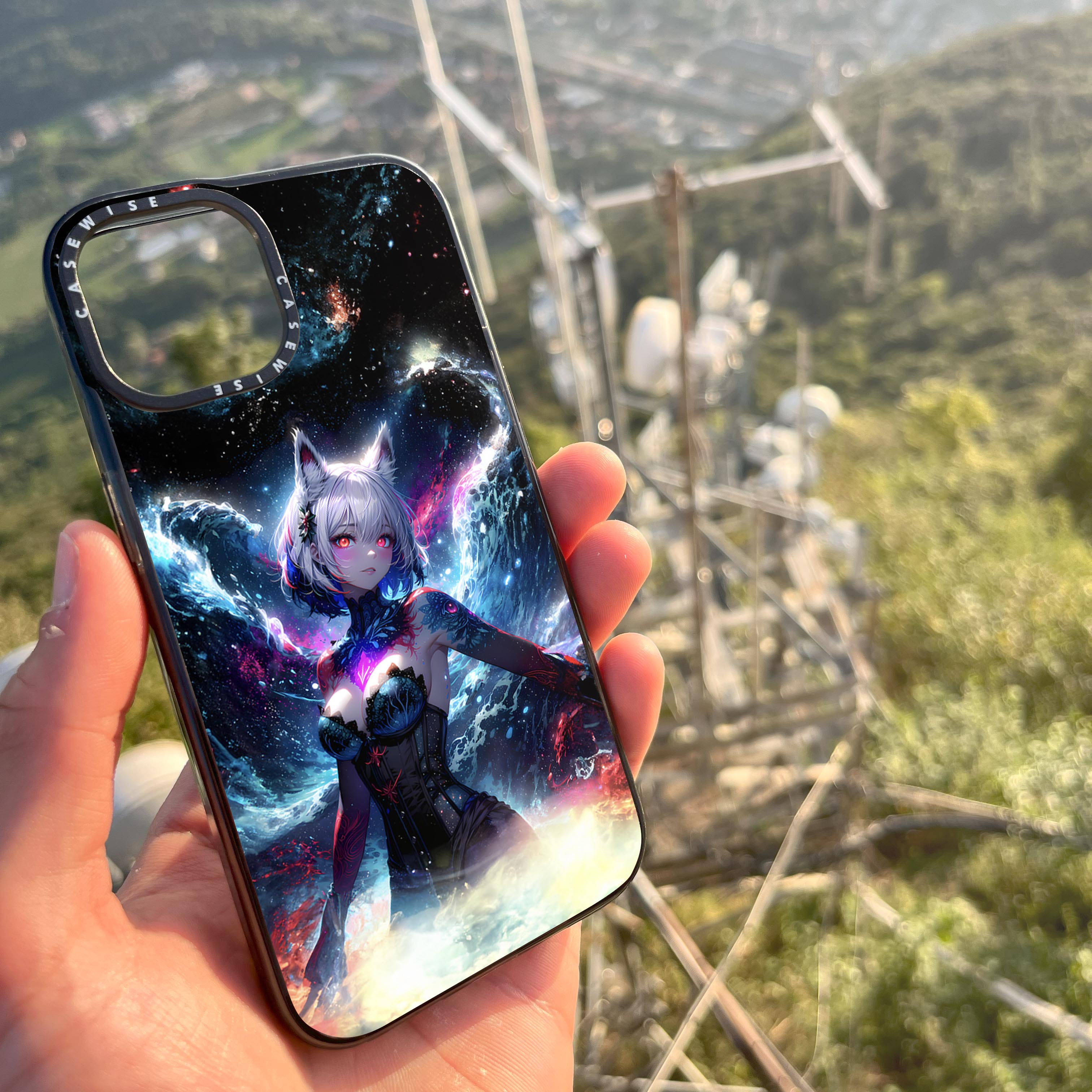 CASEWISE CASEWISE