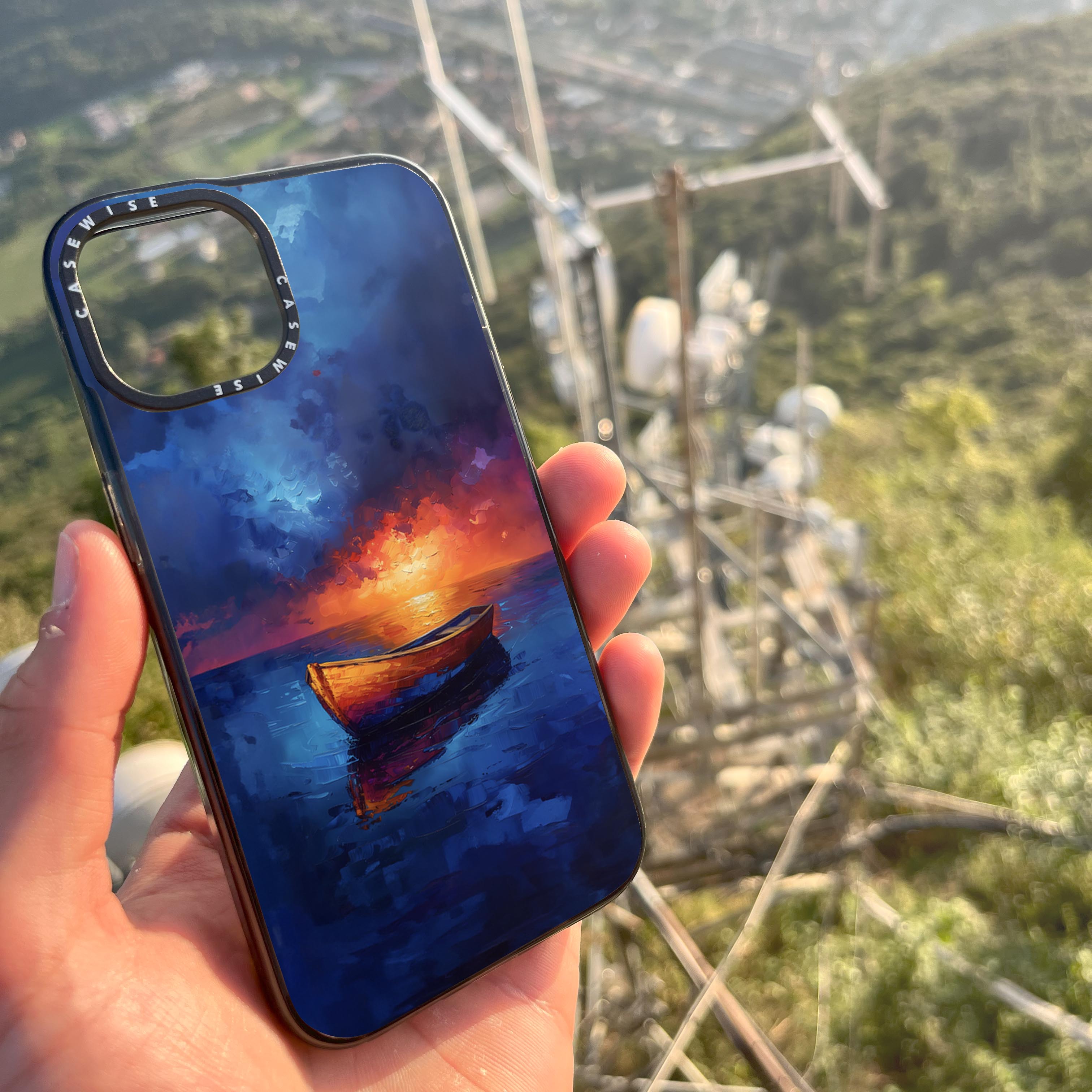 CASEWISE
CASEWISE