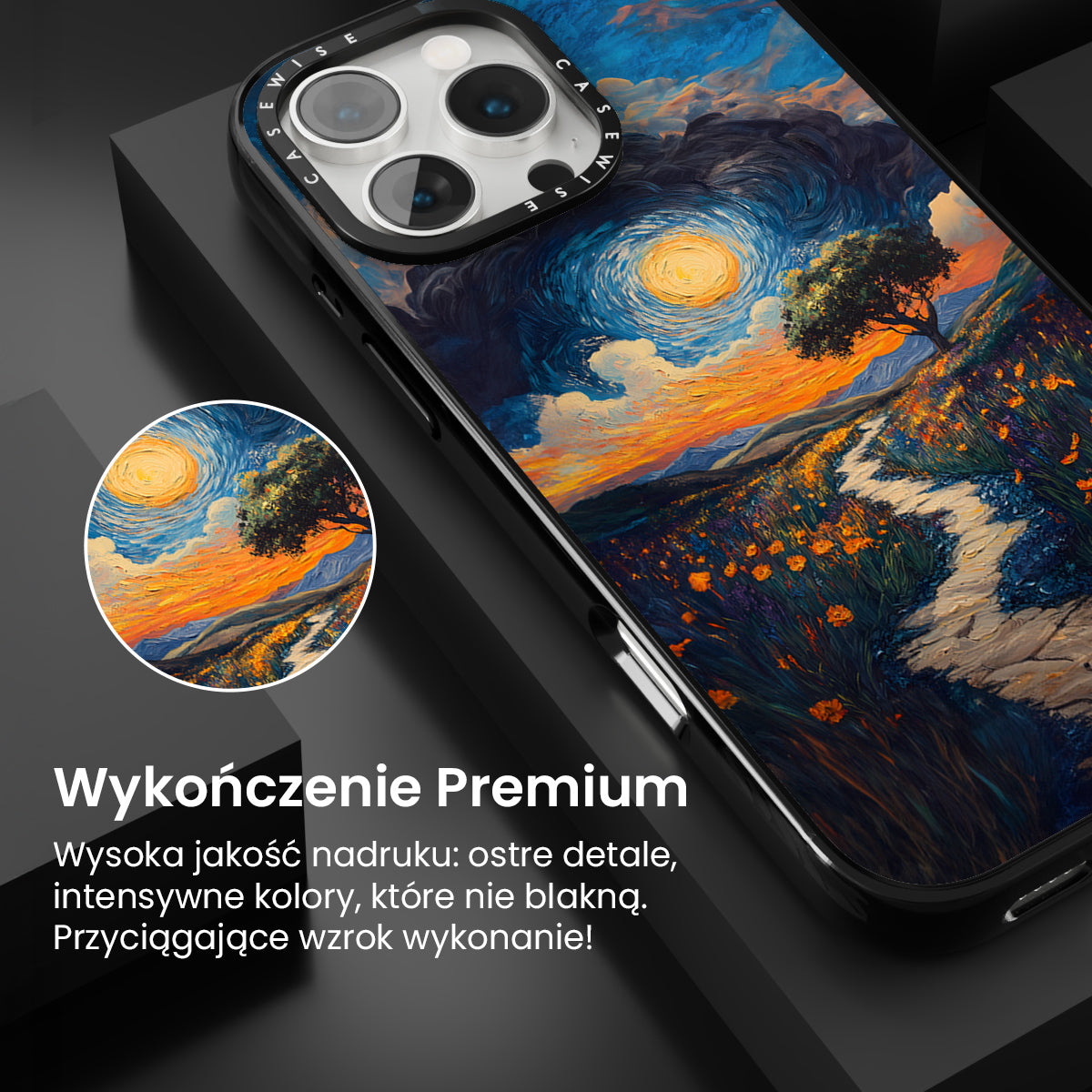 CASEWISE CASEWISE

Wykończenie Premium

Wysoka jakość nadruku: ostre detale, intensywne kolory, które nie blakną. Przyciągające wzrok wykonanie!