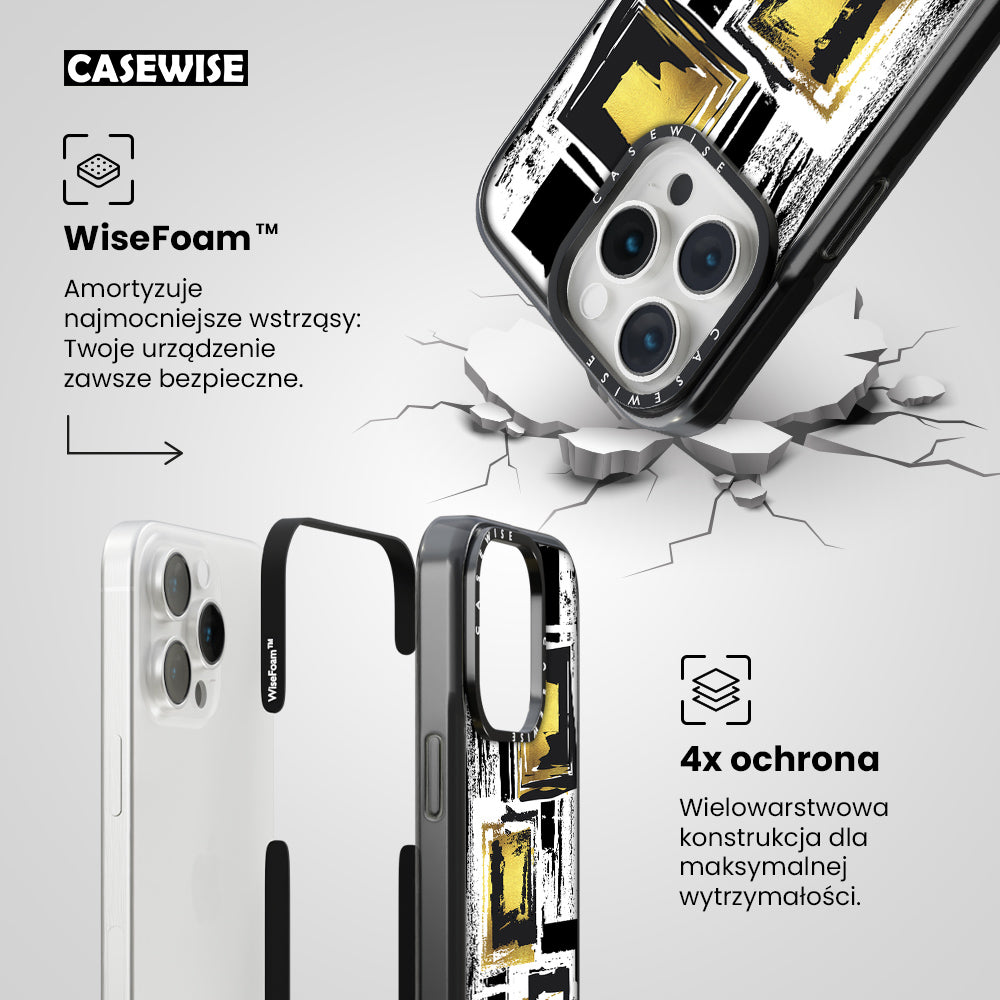 CASEWISE

WiseFoam™

Amortyzuje najmocniejsze wstrząsy: Twoje urządzenie zawsze bezpieczne.

CASEWISE

CASEWISE

WiseFoam™

CASEWISE

4x ochrona

Wielowarstwowa konstrukcja dla maksymalnej wytrzymałości.