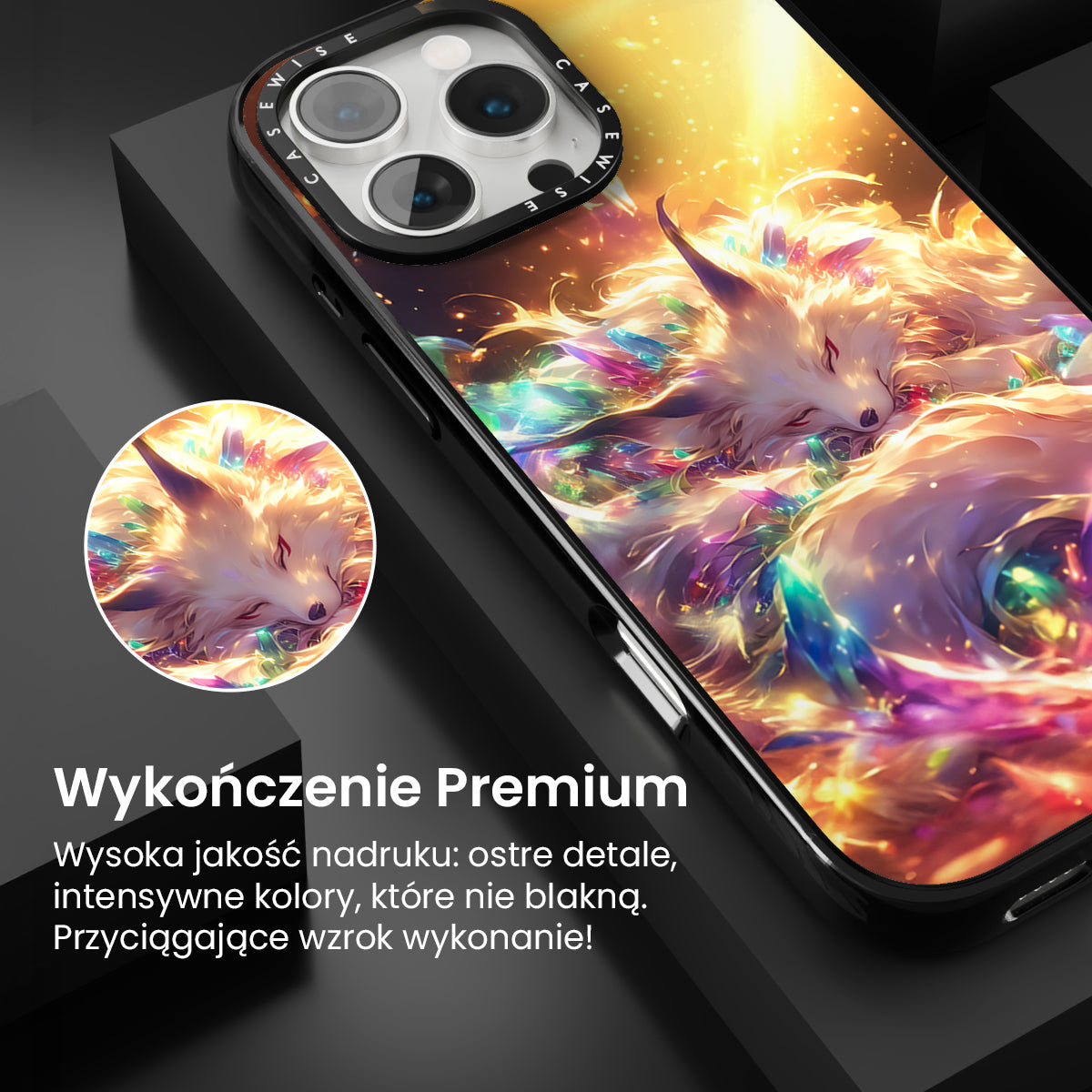 CASEWISE CASEWISE

Wykończenie Premium

Wysoka jakość nadruku: ostre detale, intensywne kolory, które nie blakną. Przyciągające wzrok wykonanie!