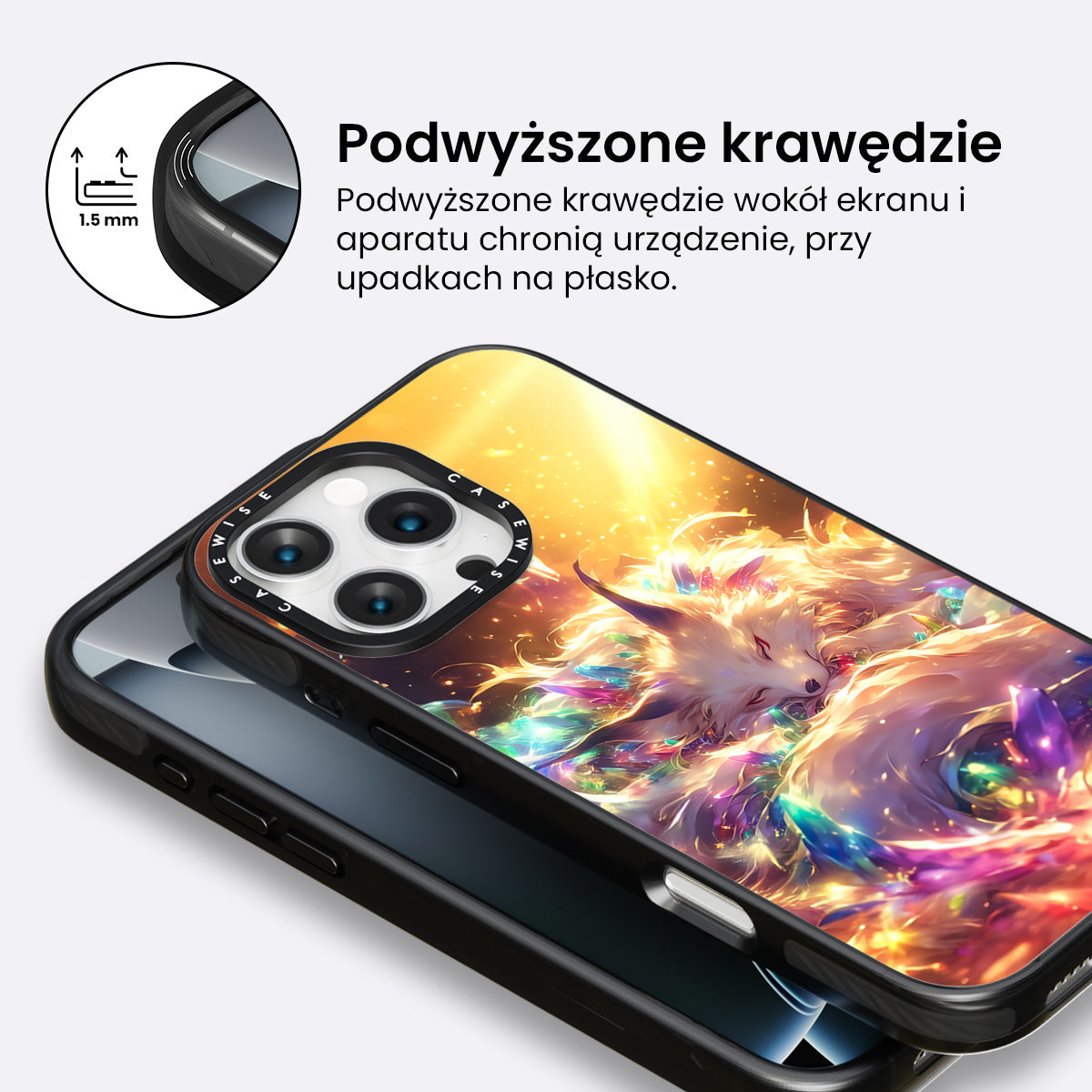 1.5 mm

Podwyższone krawędzie

Podwyższone krawędzie wokół ekranu i aparatu chronią urządzenie, przy upadkach na płasko.

CASEWISE CASEWISE