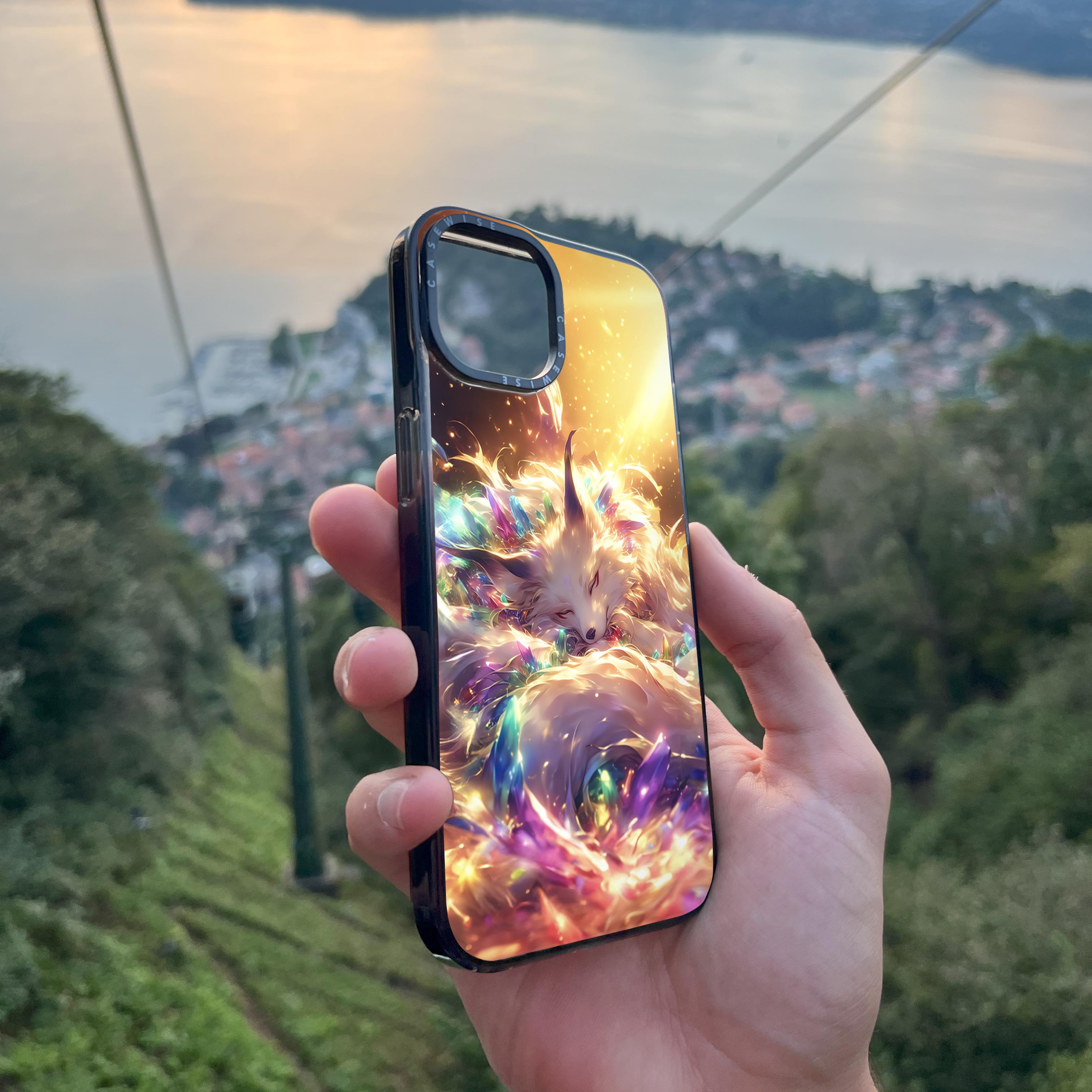 CASEWISE CASEWISE