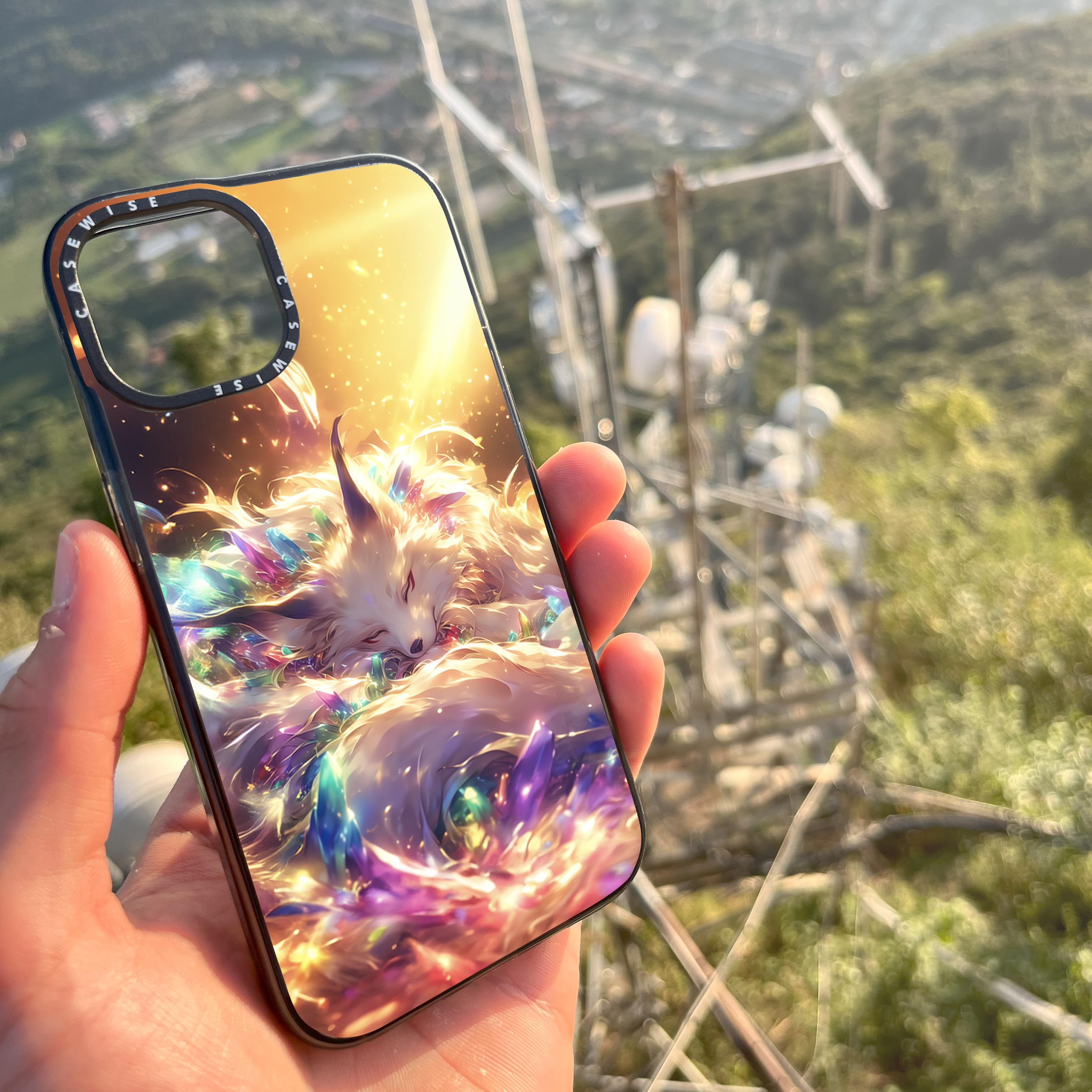 CASEWISE
CASEWISE