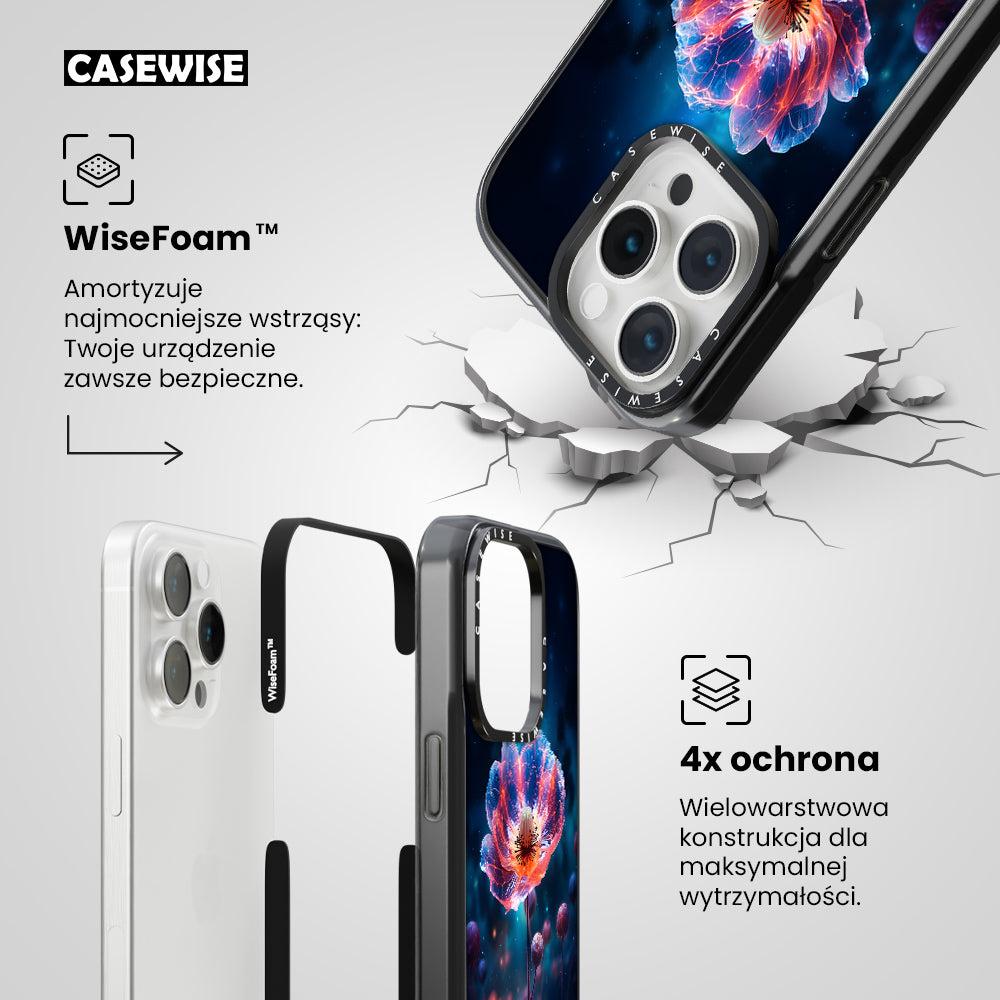 CASEWISE

WiseFoam™

Amortyzuje najmocniejsze wstrząsy: Twoje urządzenie zawsze bezpieczne.

CASEWISE

CASEWISE

WiseFoam™

CASEWISE

4x ochrona

Wielowarstwowa konstrukcja dla maksymalnej wytrzymałości.