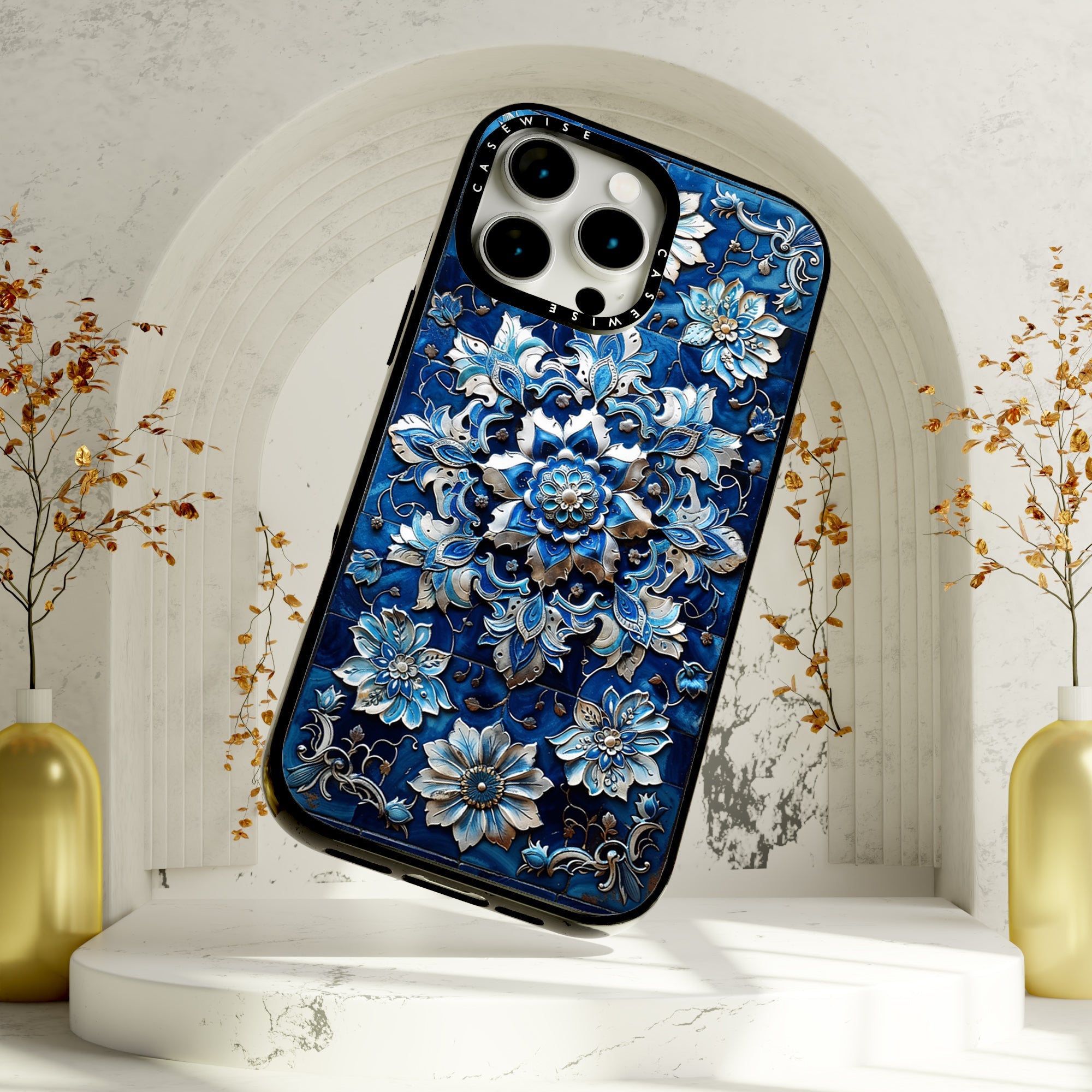 CASEWISE
CASEWISE