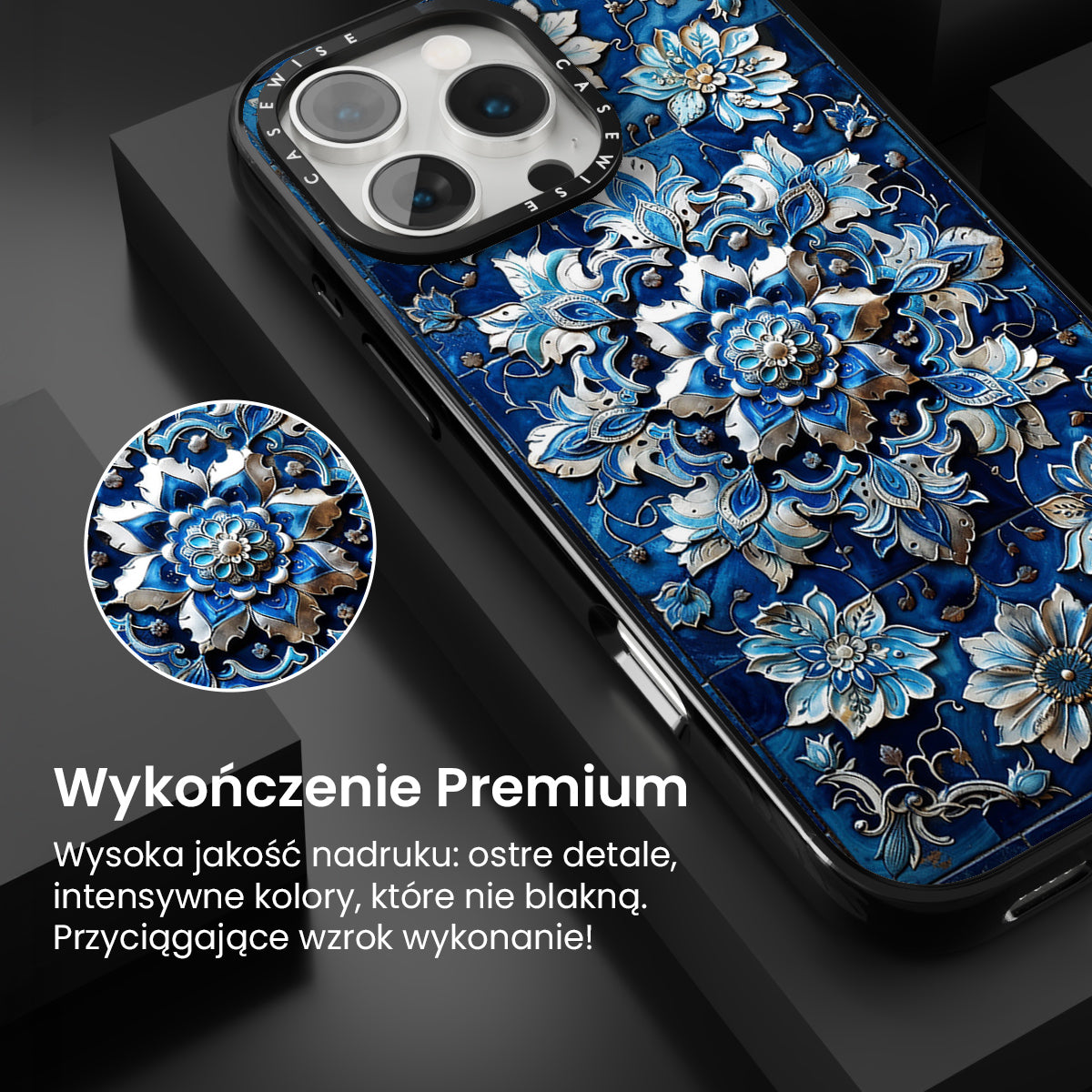 CASEWISE CASEWISE

Wykończenie Premium

Wysoka jakość nadruku: ostre detale, intensywne kolory, które nie blakną. Przyciągające wzrok wykonanie!