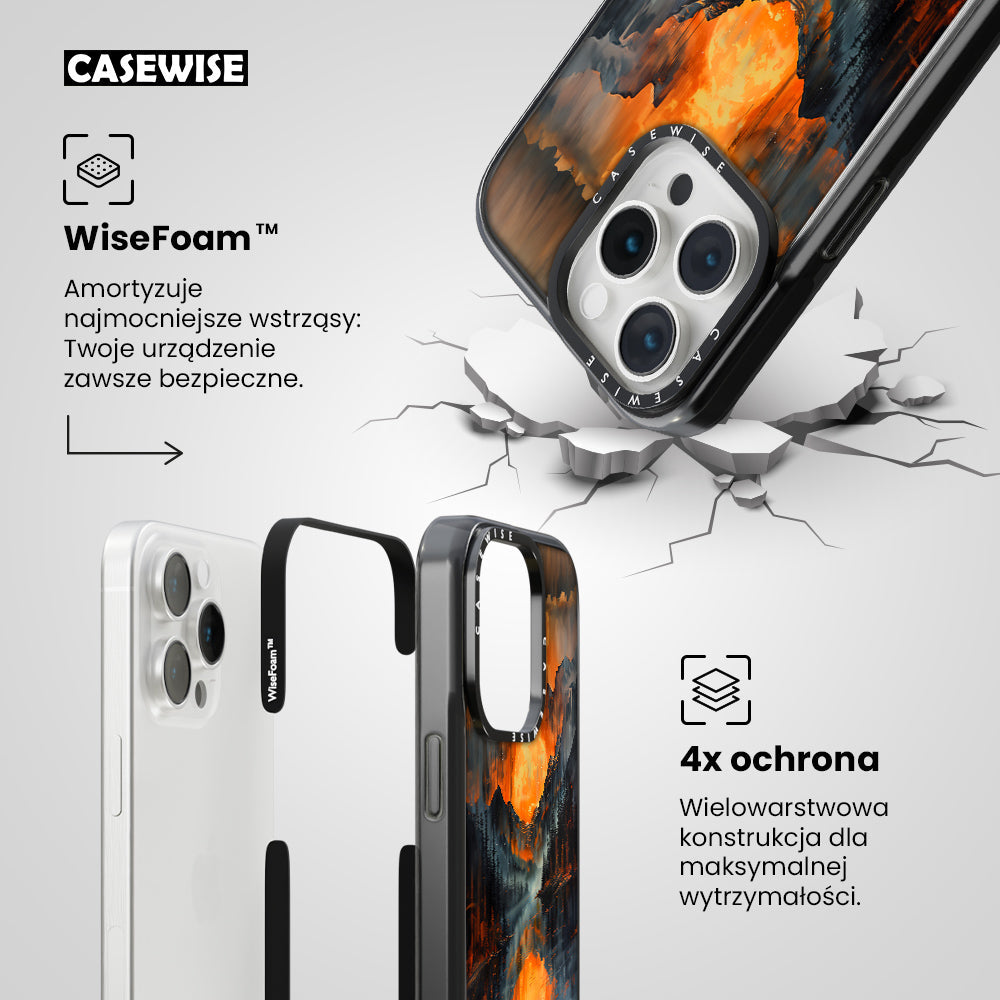 CASEWISE

WiseFoam™

Amortyzuje najmocniejsze wstrząsy: Twoje urządzenie zawsze bezpieczne.

CASEWISE

CASEWISE

WiseFoam™

CASEWISE

4x ochrona

Wielowarstwowa konstrukcja dla maksymalnej wytrzymałości.