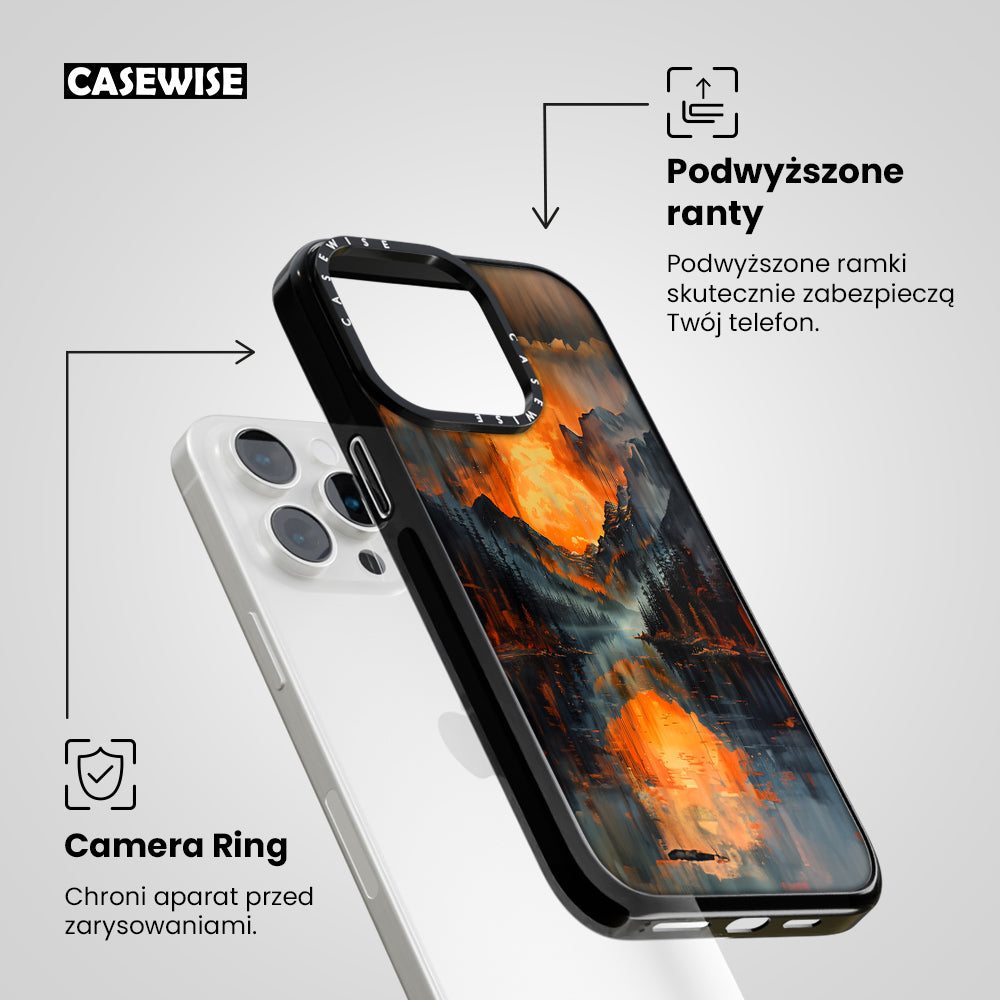 CASEWISE

Podwyższone ranty

Podwyższone ramki skutecznie zabezpieczą Twój telefon.

CASEWISE

CASEWISE

Camera Ring

Chroni aparat przed zarysowaniami.