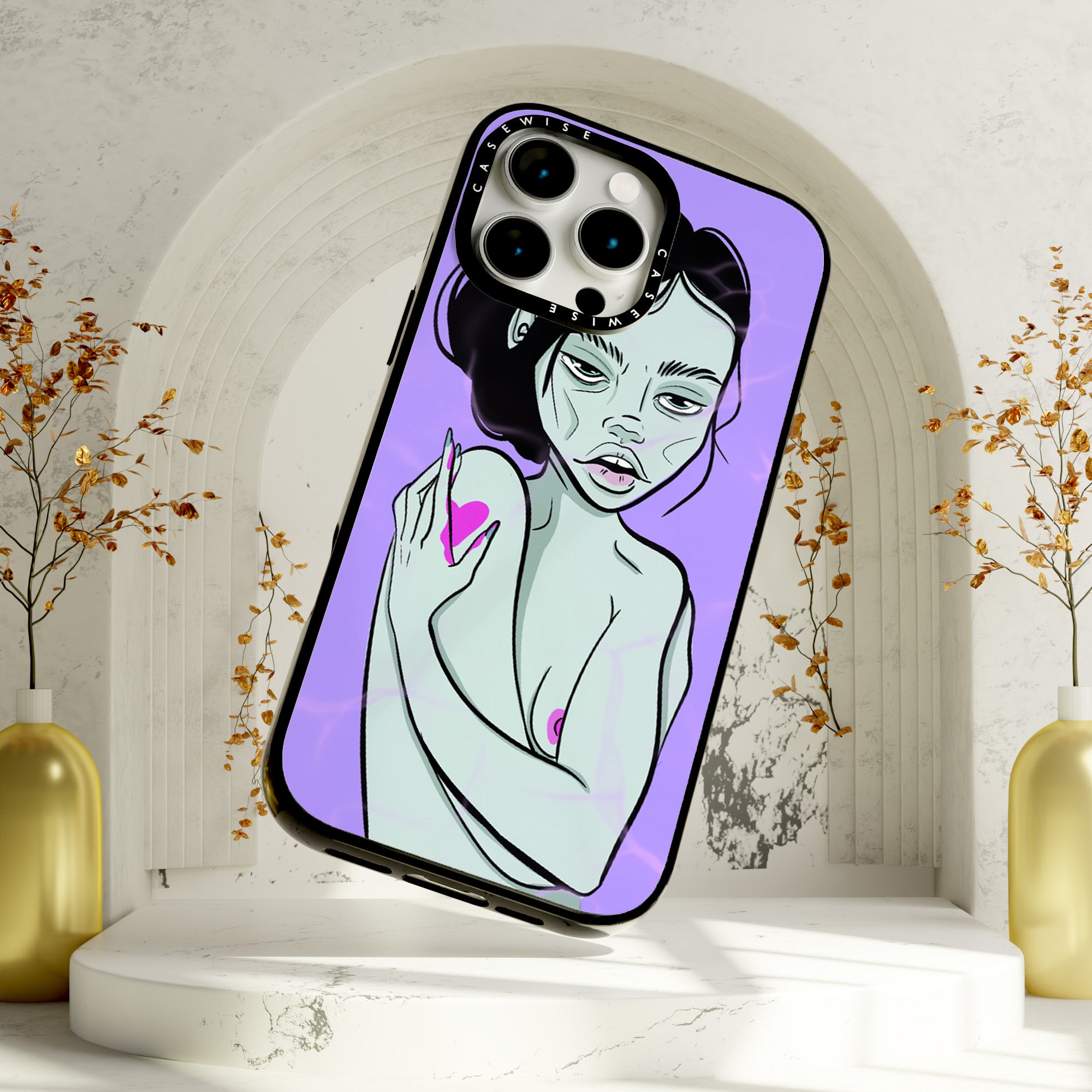 CASEWISE CASEWISE