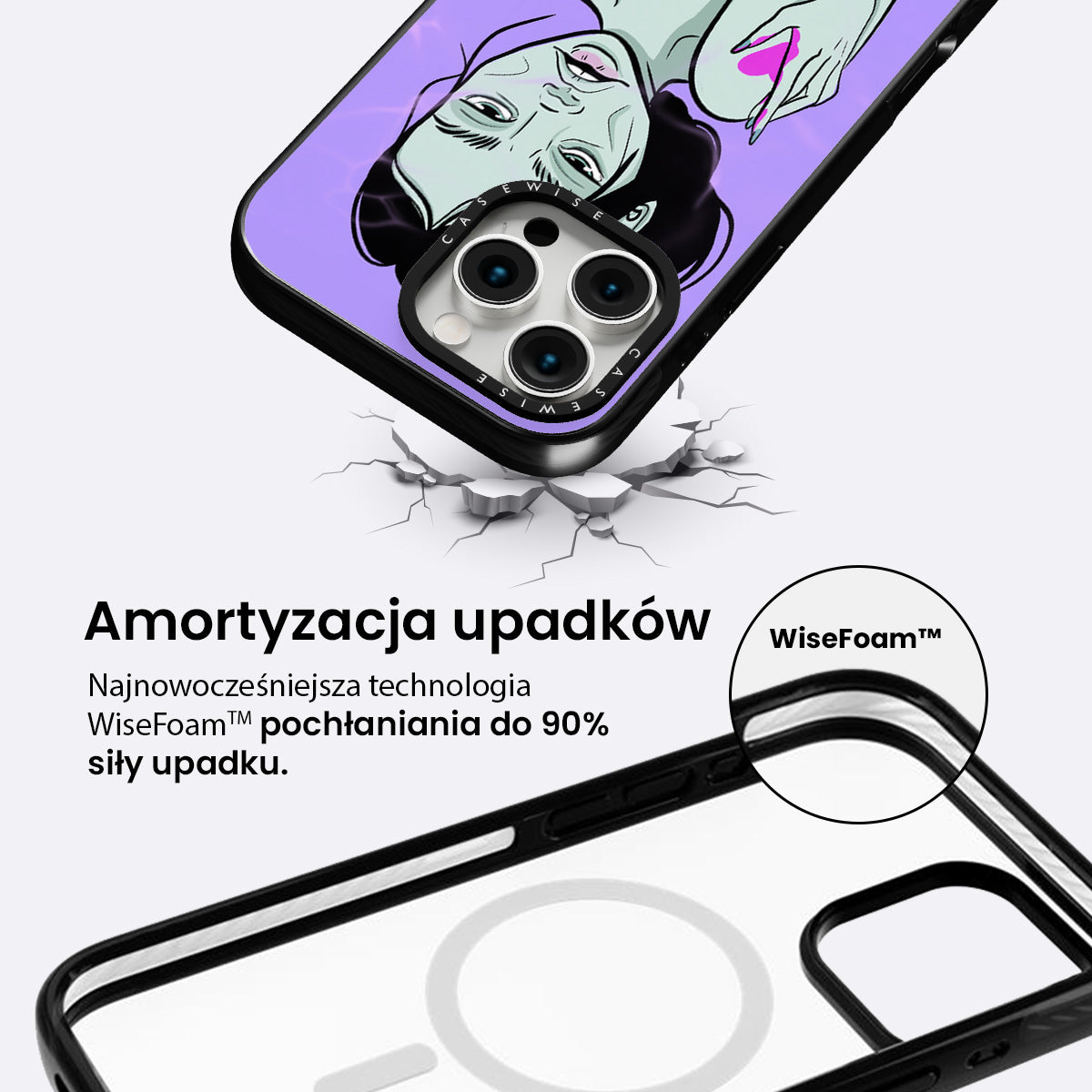 CASEWISE

CASEWISE

Amortyzacja upadków

Najnowocześniejsza technologia WiseFoam™ pochłaniania do 90% siły upadku.

WiseFoam™