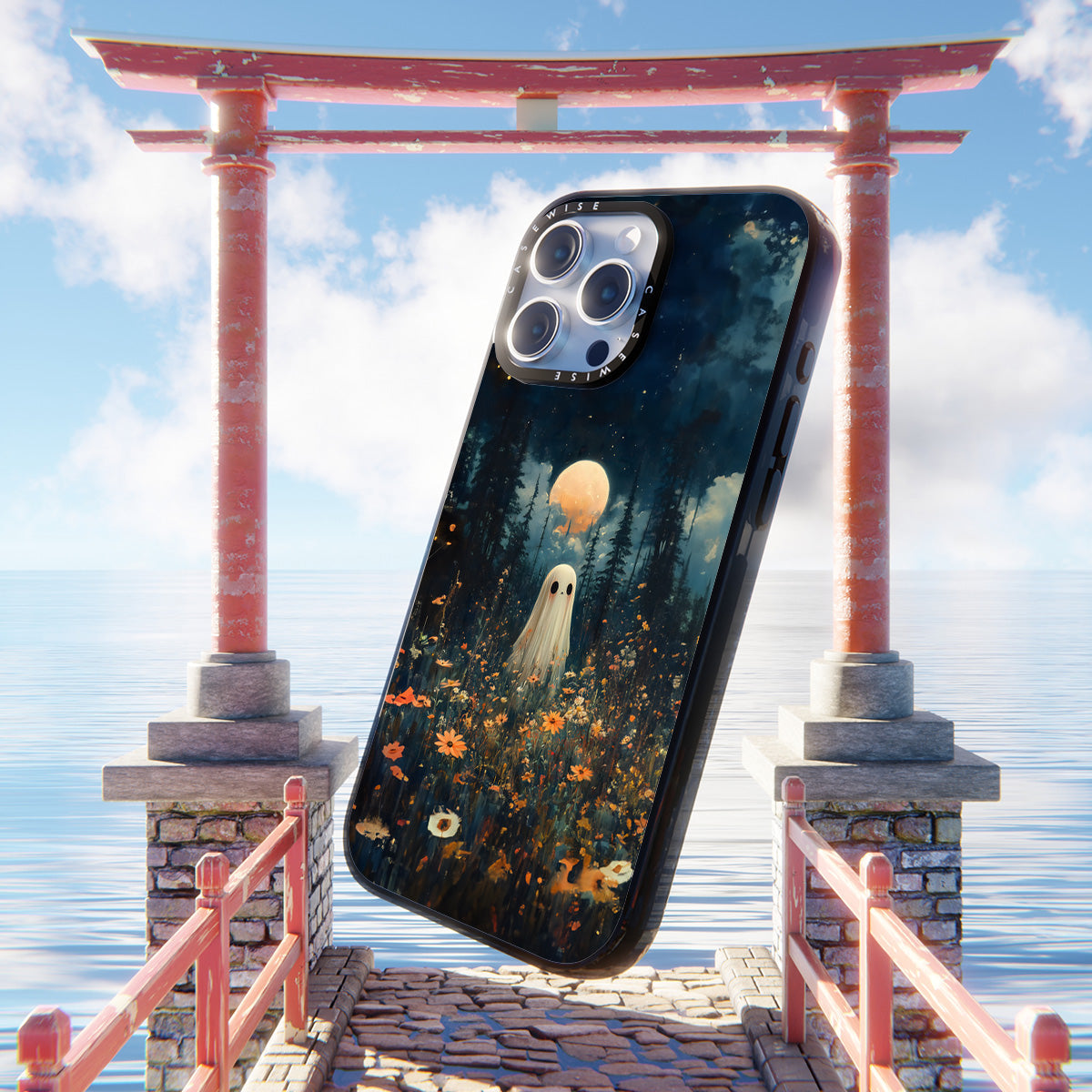 CASEWISE CASEWISE