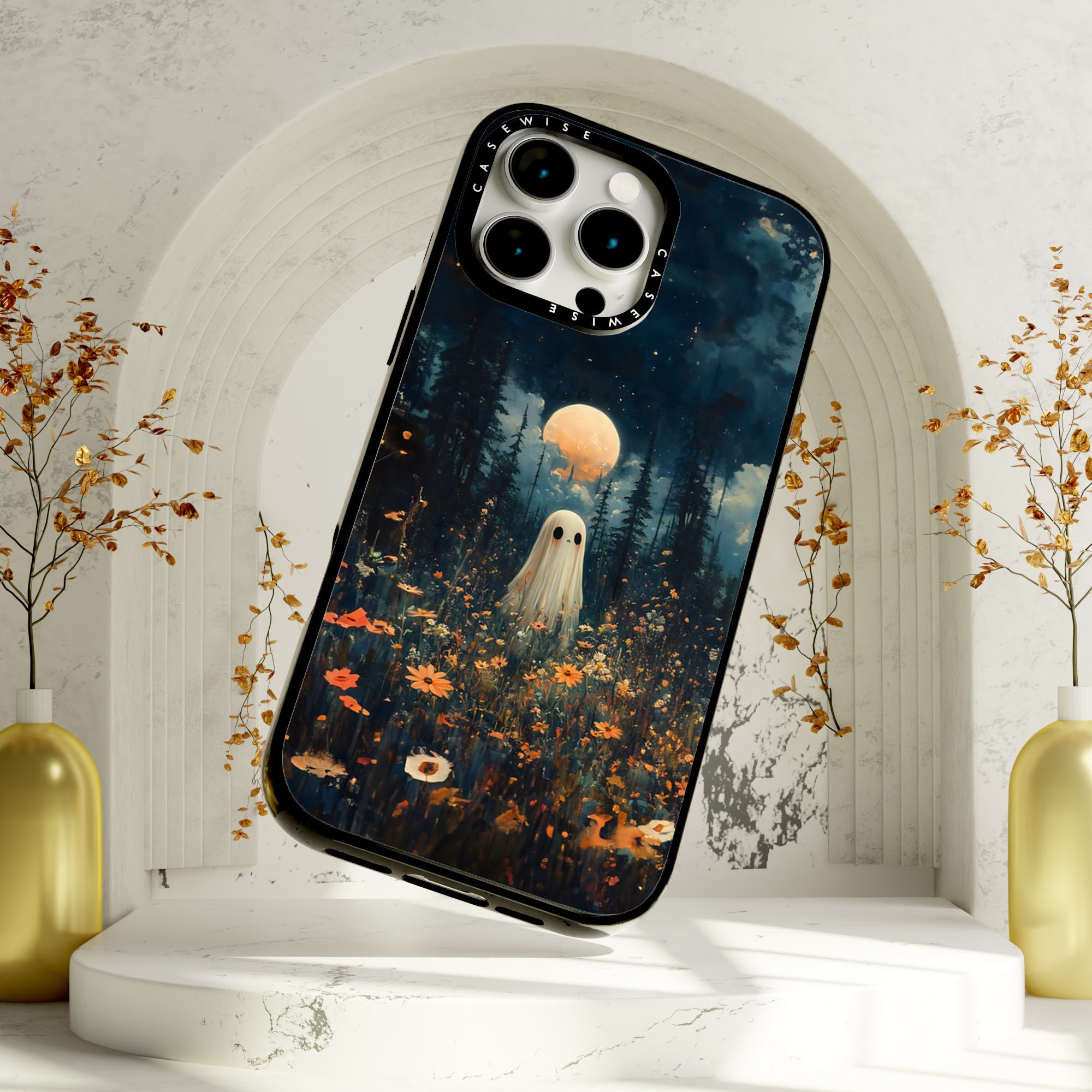 CASEWISE
CASEWISE