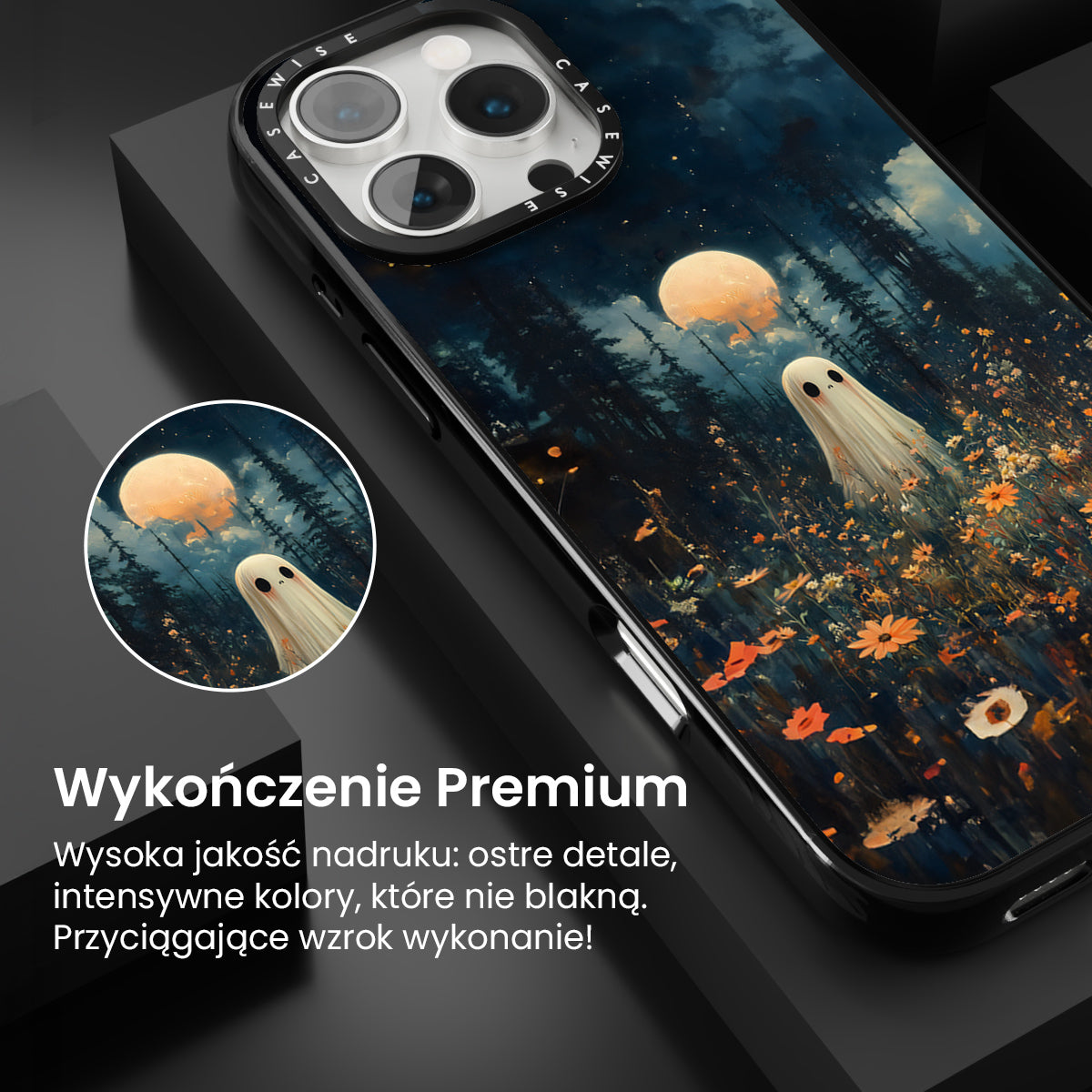 CASEWISE CASEWISE

Wykończenie Premium

Wysoka jakość nadruku: ostre detale, intensywne kolory, które nie blakną. Przyciągające wzrok wykonanie!