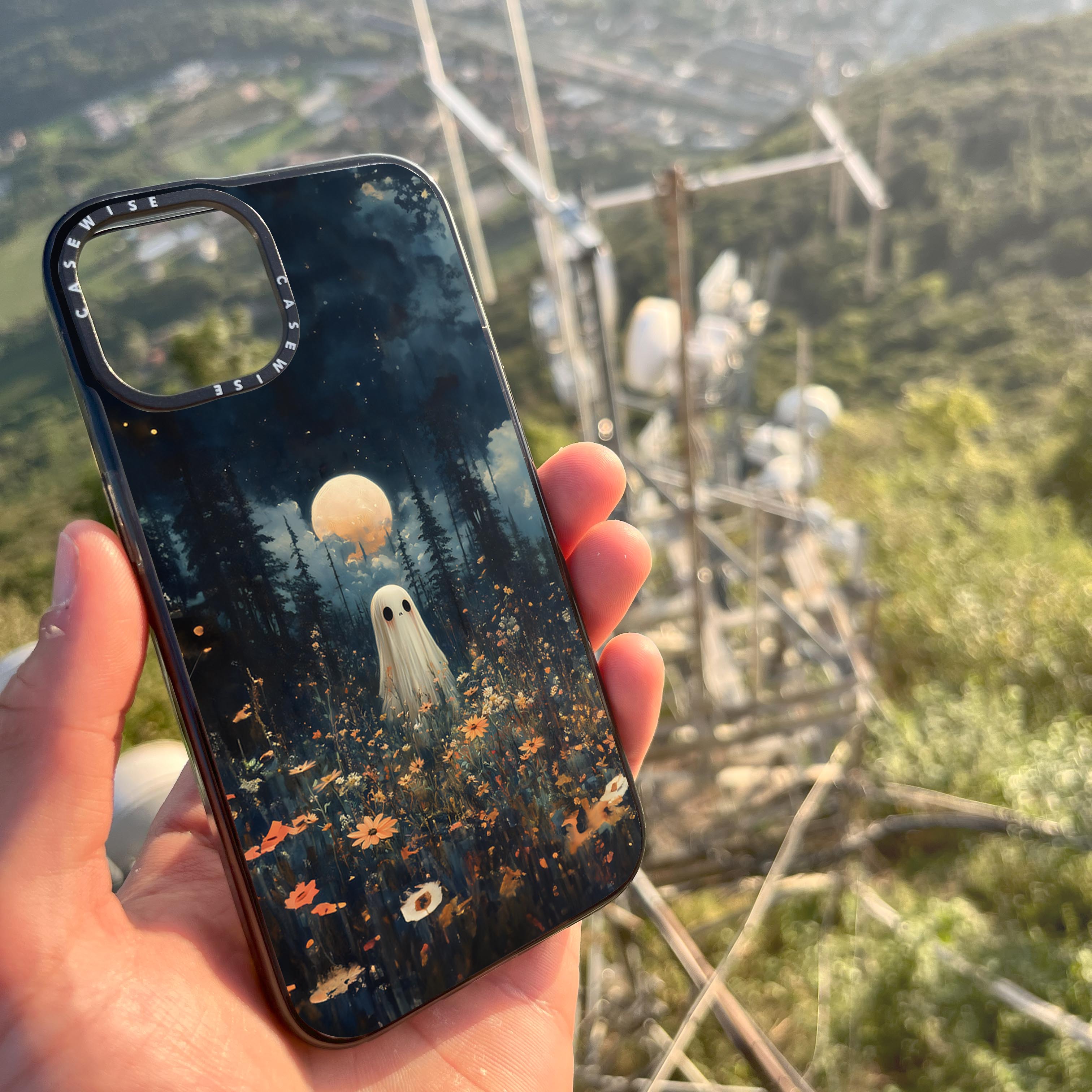 CASEWISE CASEWISE