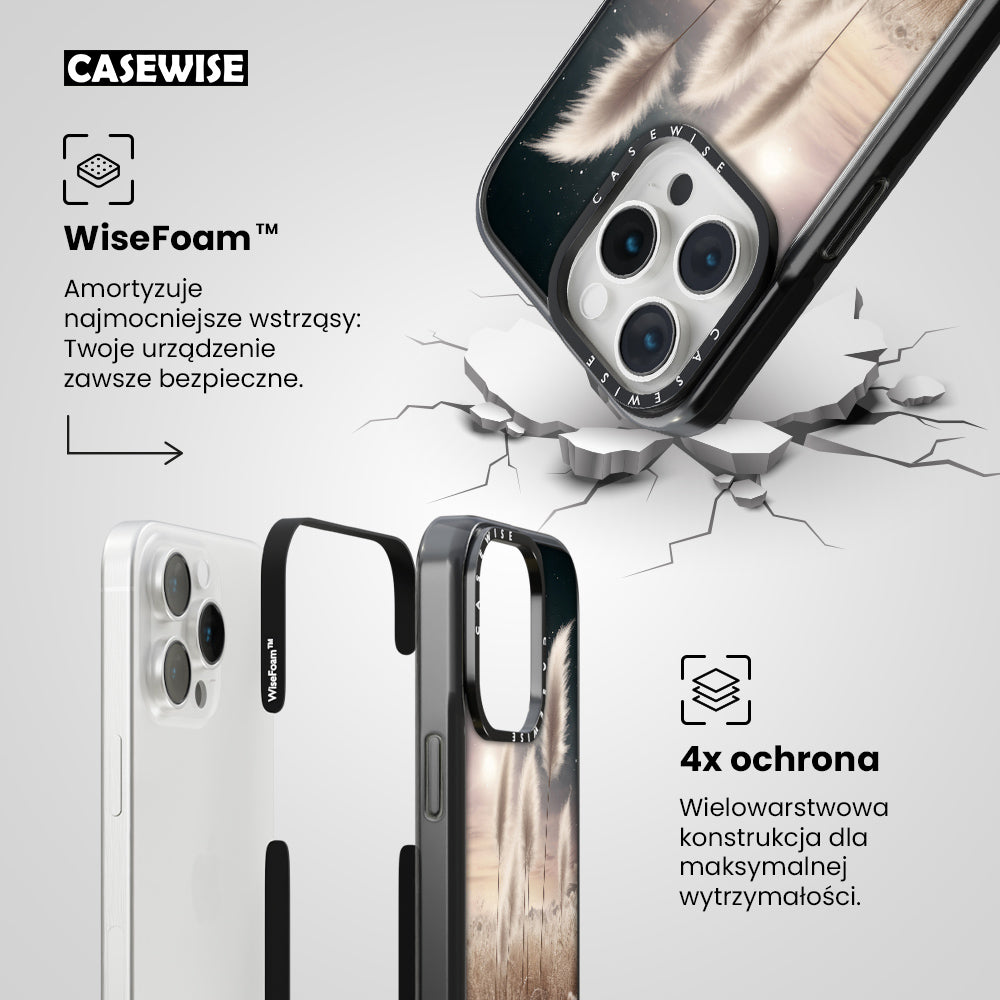 CASEWISE

WiseFoam™

Amortyzuje najmocniejsze wstrząsy: Twoje urządzenie zawsze bezpieczne.

CASEWISE

CASEWISE

WiseFoam™

CASEWISE

4x ochrona

Wielowarstwowa konstrukcja dla maksymalnej wytrzymałości.