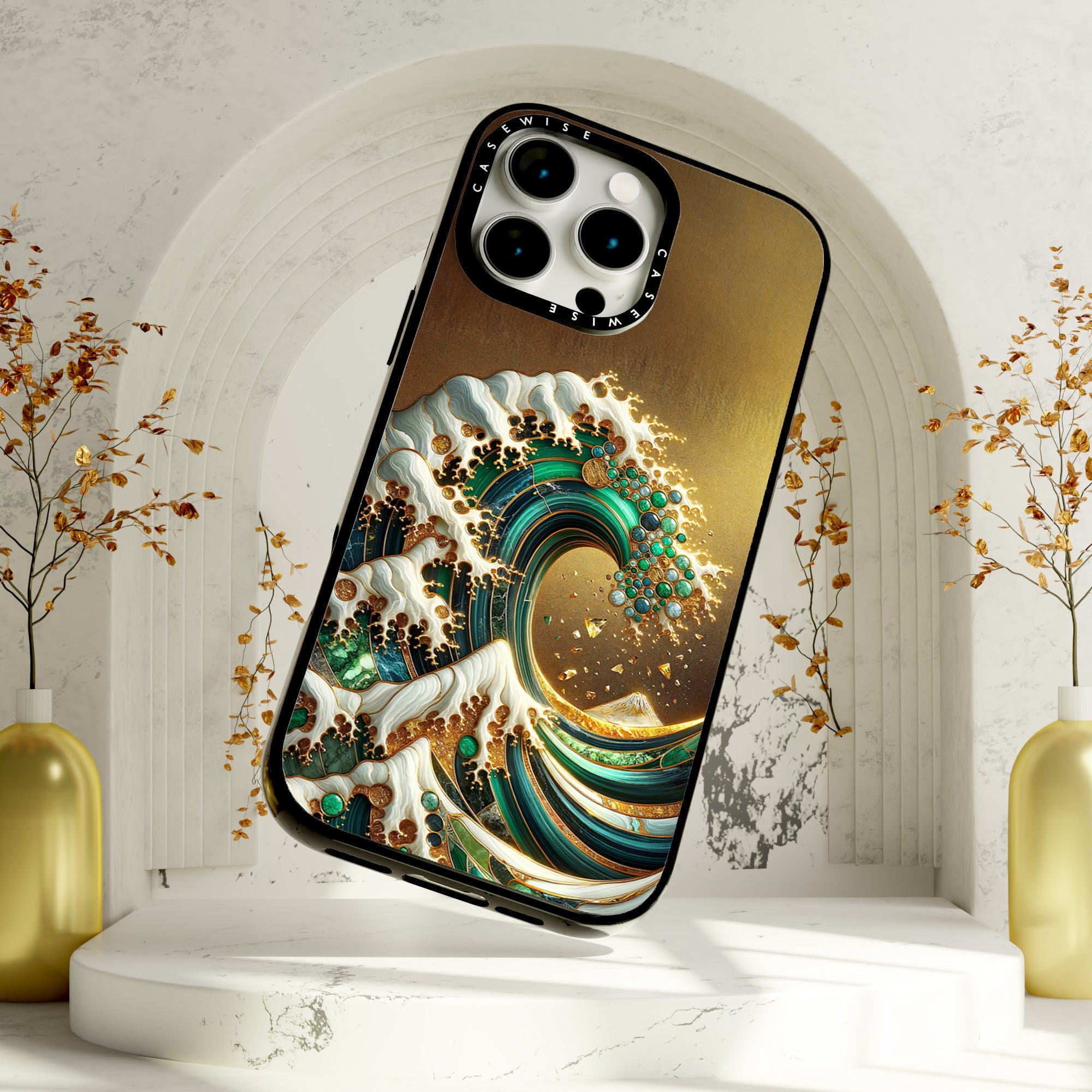 CASEWISE
CASEWISE