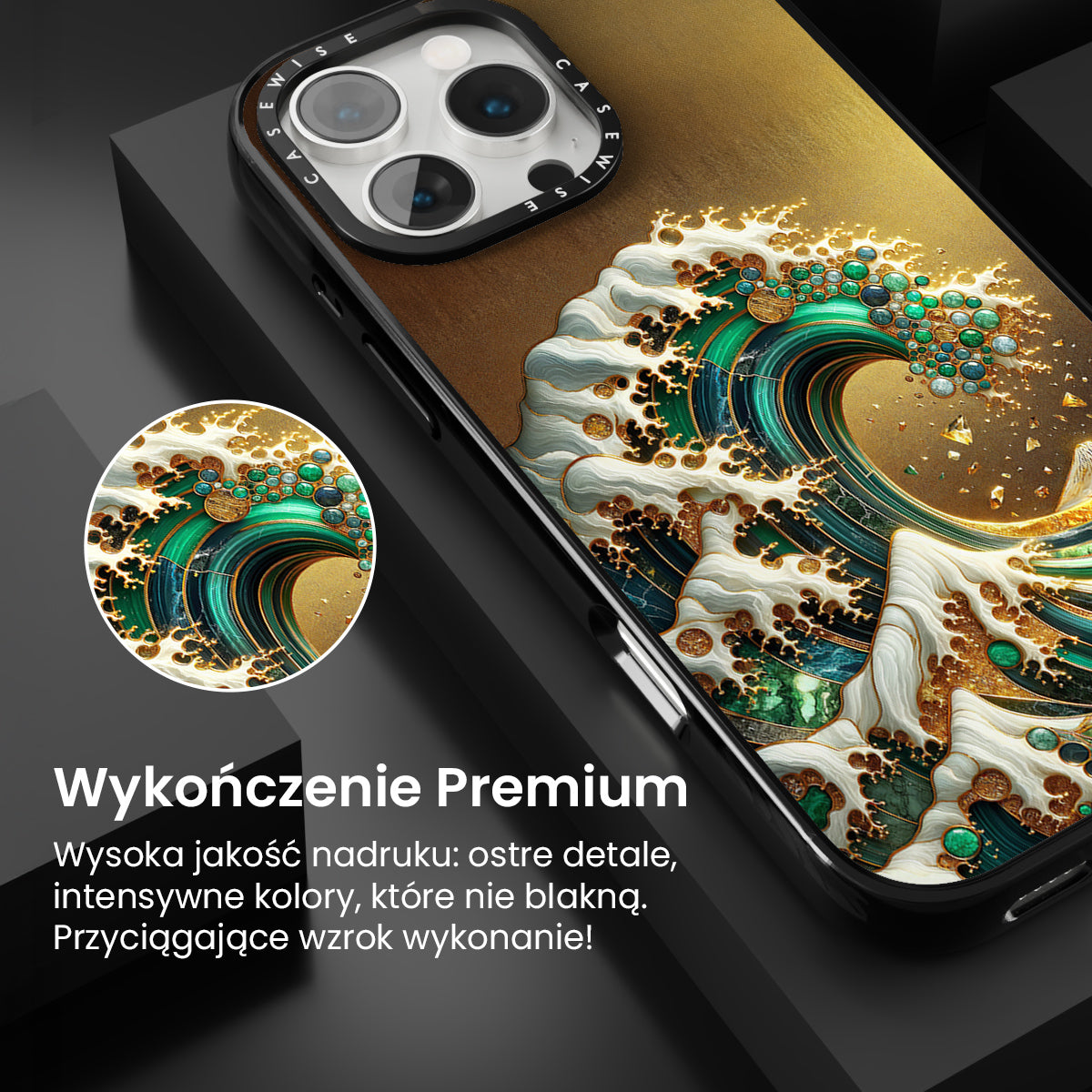 CASEWISE CASEWISE

Wykończenie Premium

Wysoka jakość nadruku: ostre detale, intensywne kolory, które nie blakną. Przyciągające wzrok wykonanie!