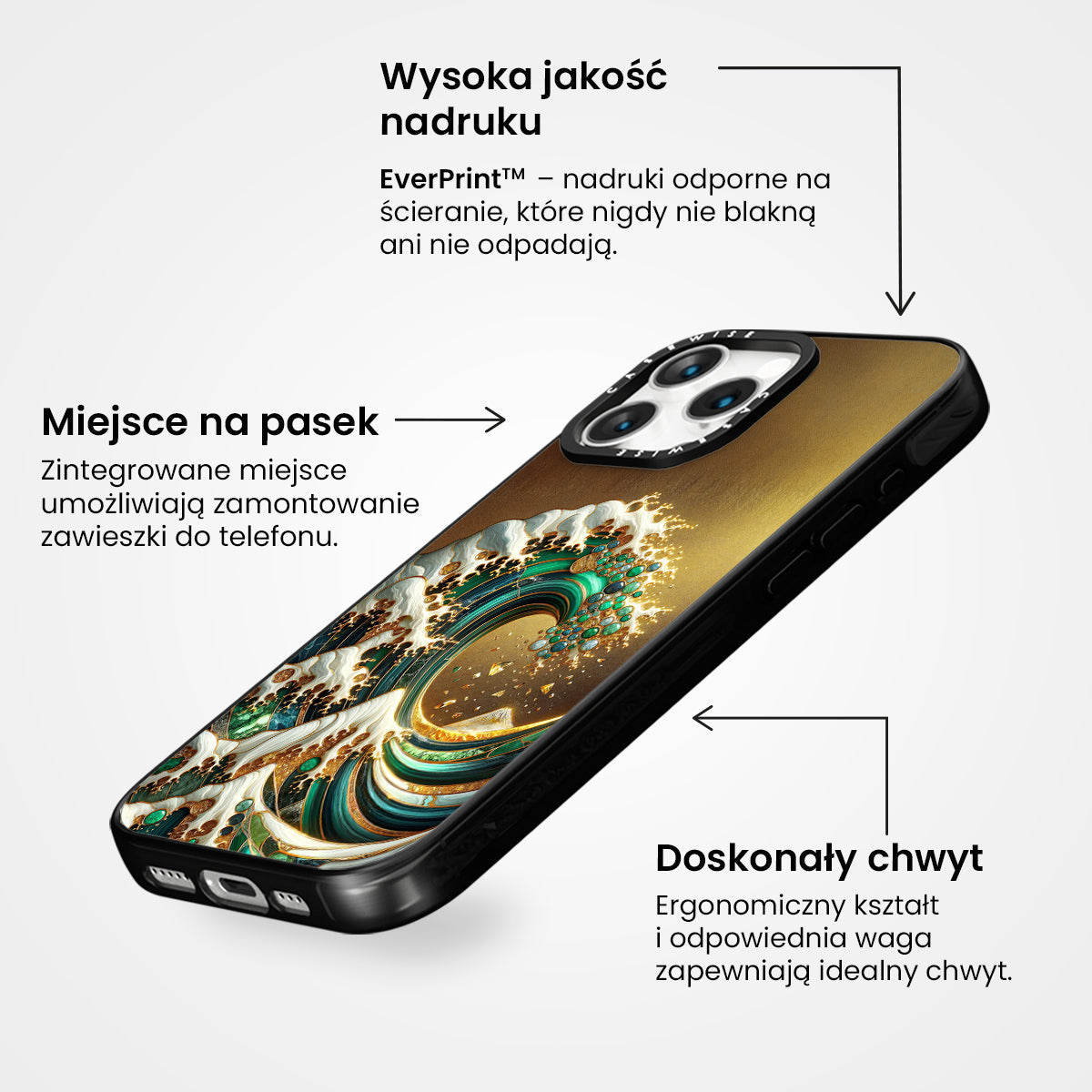 Wysoka jakość nadruku

EverPrint™ – nadruki odporne na ścieranie, które nigdy nie blakną ani nie odpadają.

CASEWISE

CASEWISE

Miejsce na pasek

Zintegrowane miejsce umożliwiają zamontowanie zawieszki do telefonu.

Doskonały chwyt

Ergonomiczny kształt i odpowiednia waga zapewniają idealny chwyt.