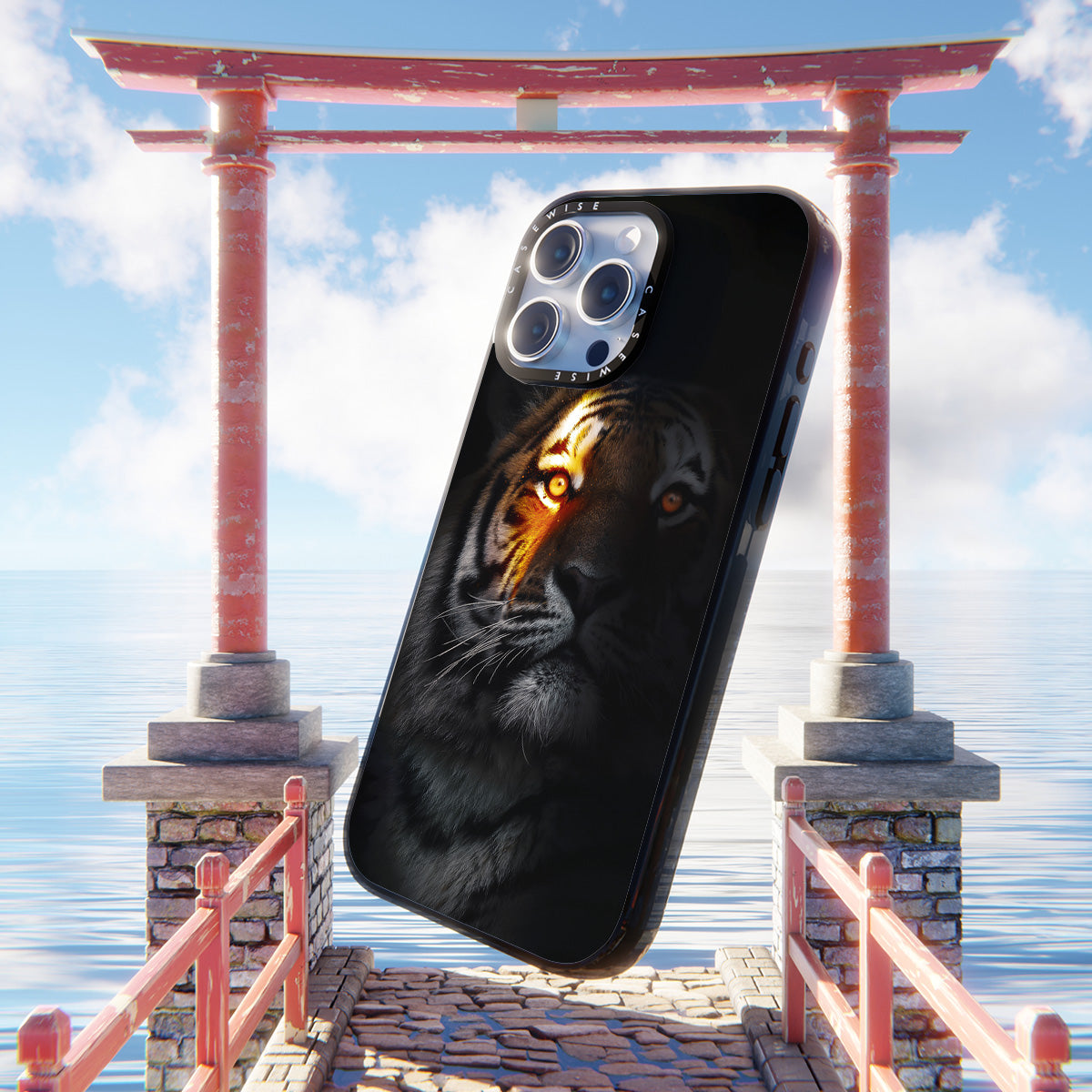 CASEWISE CASEWISE