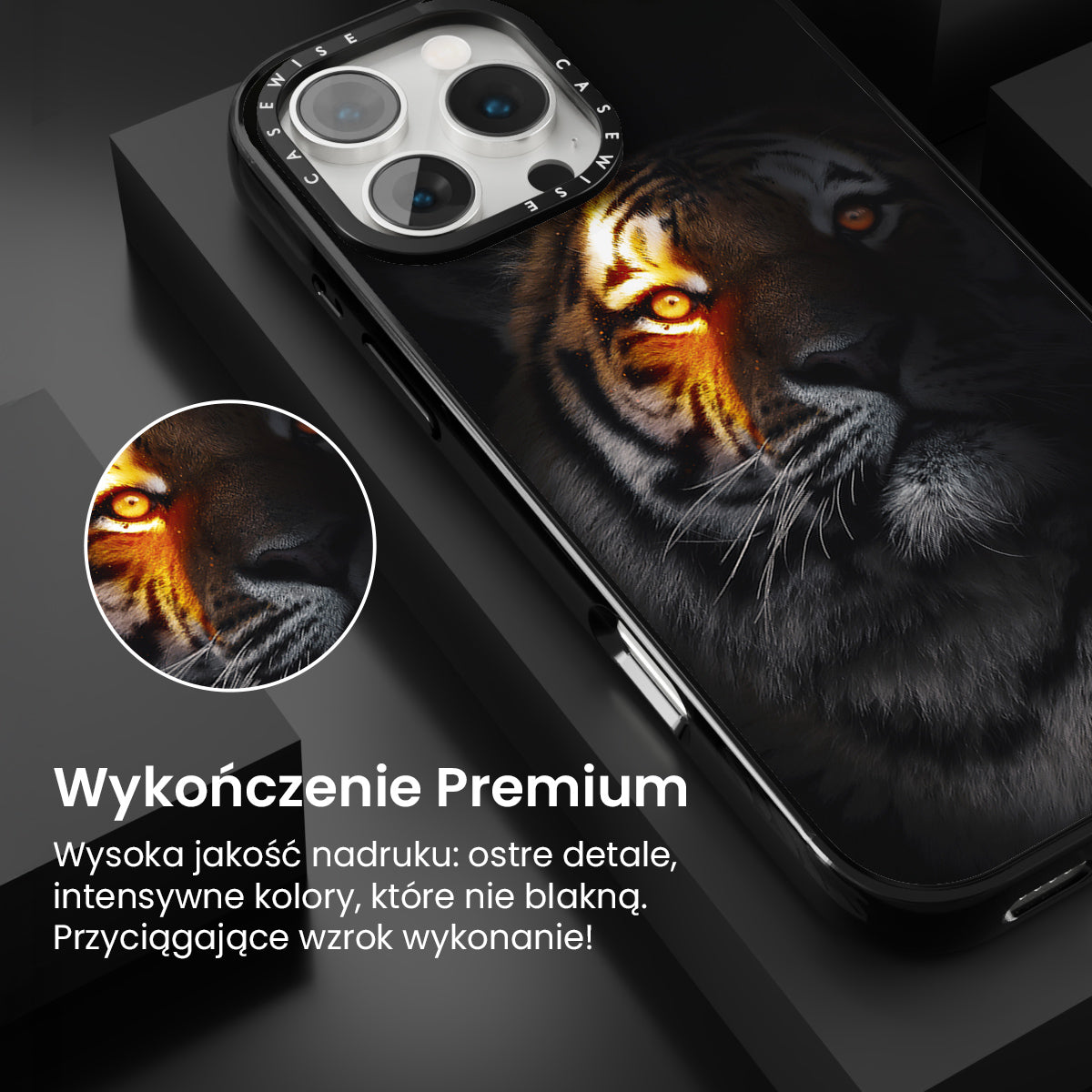 CASEWISE CASEWISE

Wykończenie Premium

Wysoka jakość nadruku: ostre detale, intensywne kolory, które nie blakną. Przyciągające wzrok wykonanie!