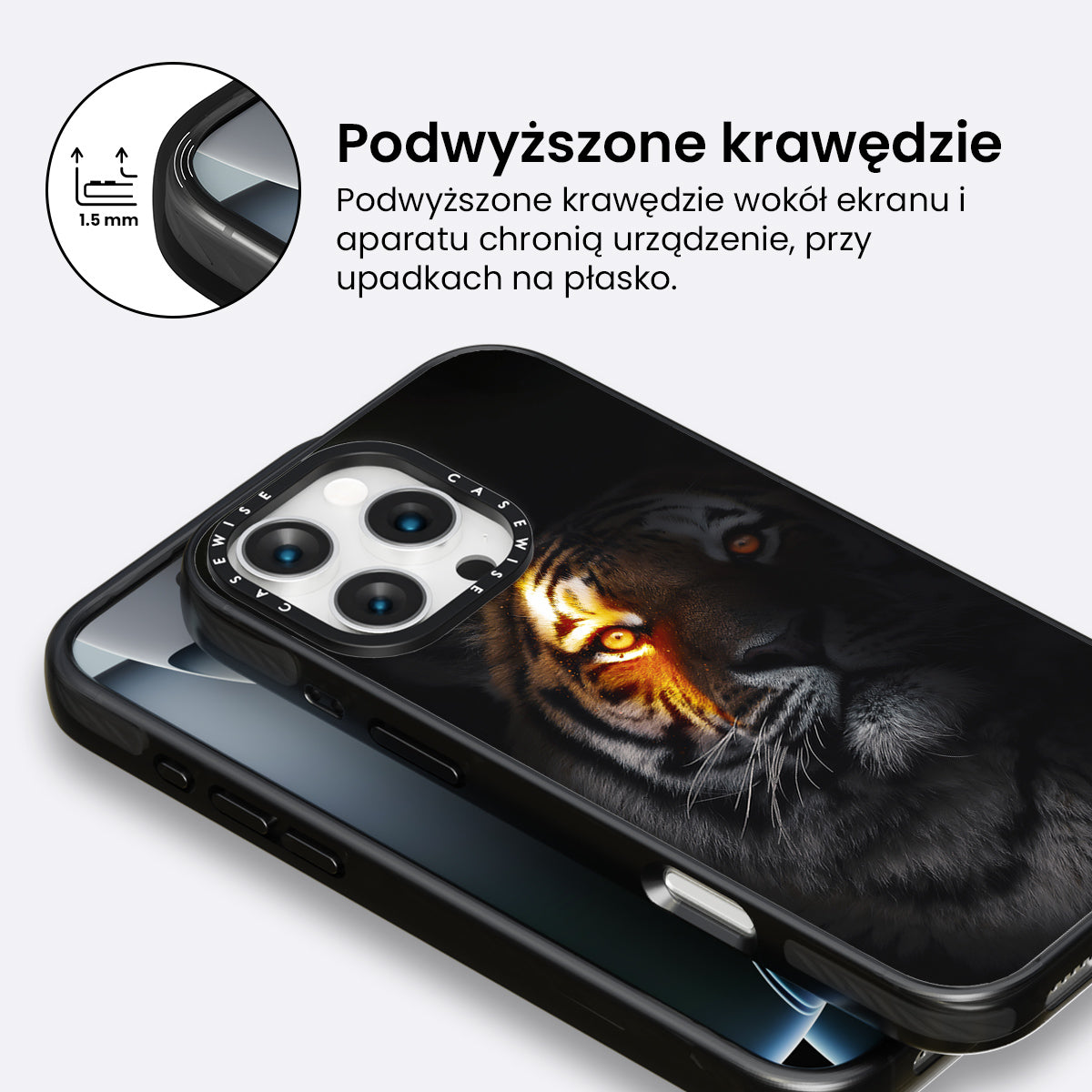 1.5 mm

Podwyższone krawędzie

Podwyższone krawędzie wokół ekranu i aparatu chronią urządzenie, przy upadkach na płasko.

CASEWISE CASEWISE