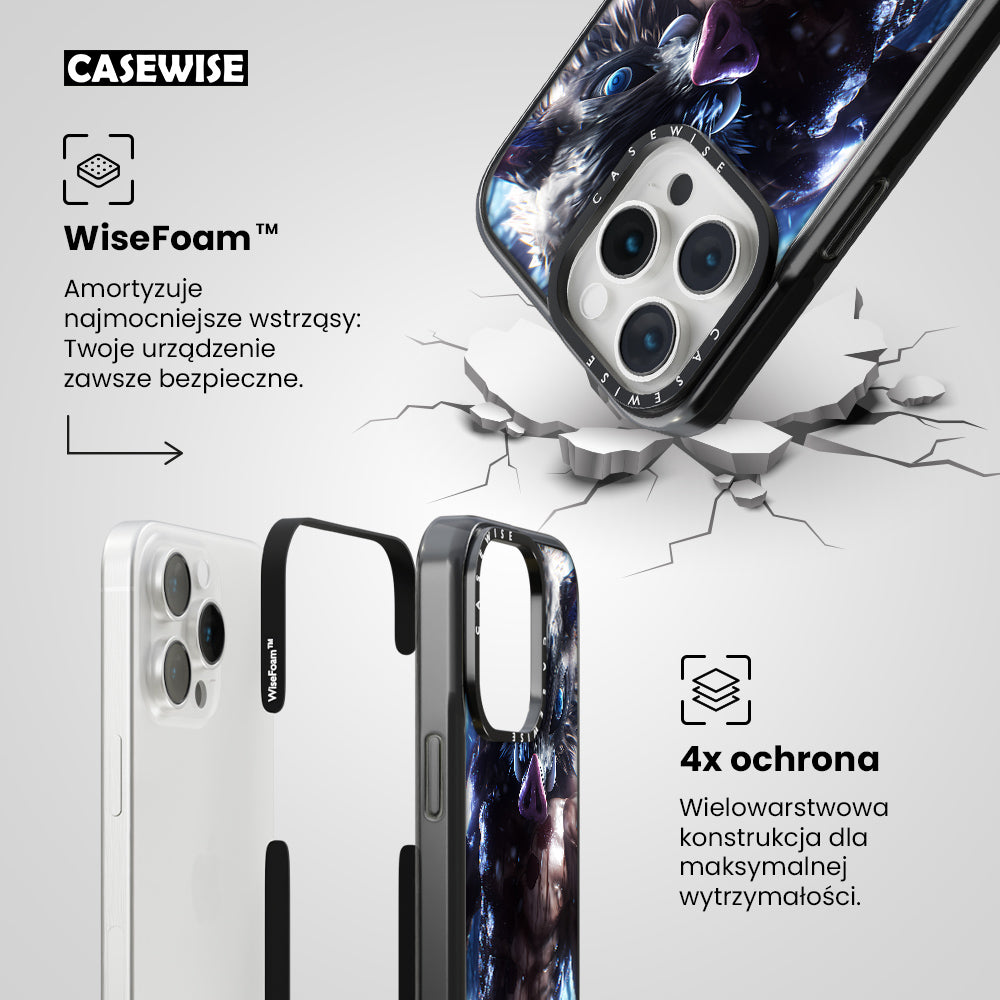 CASEWISE

WiseFoam™

Amortyzuje najmocniejsze wstrząsy: Twoje urządzenie zawsze bezpieczne.

CASEWISE

CASEWISE

WiseFoam™

CASEWISE

4x ochrona

Wielowarstwowa konstrukcja dla maksymalnej wytrzymałości.