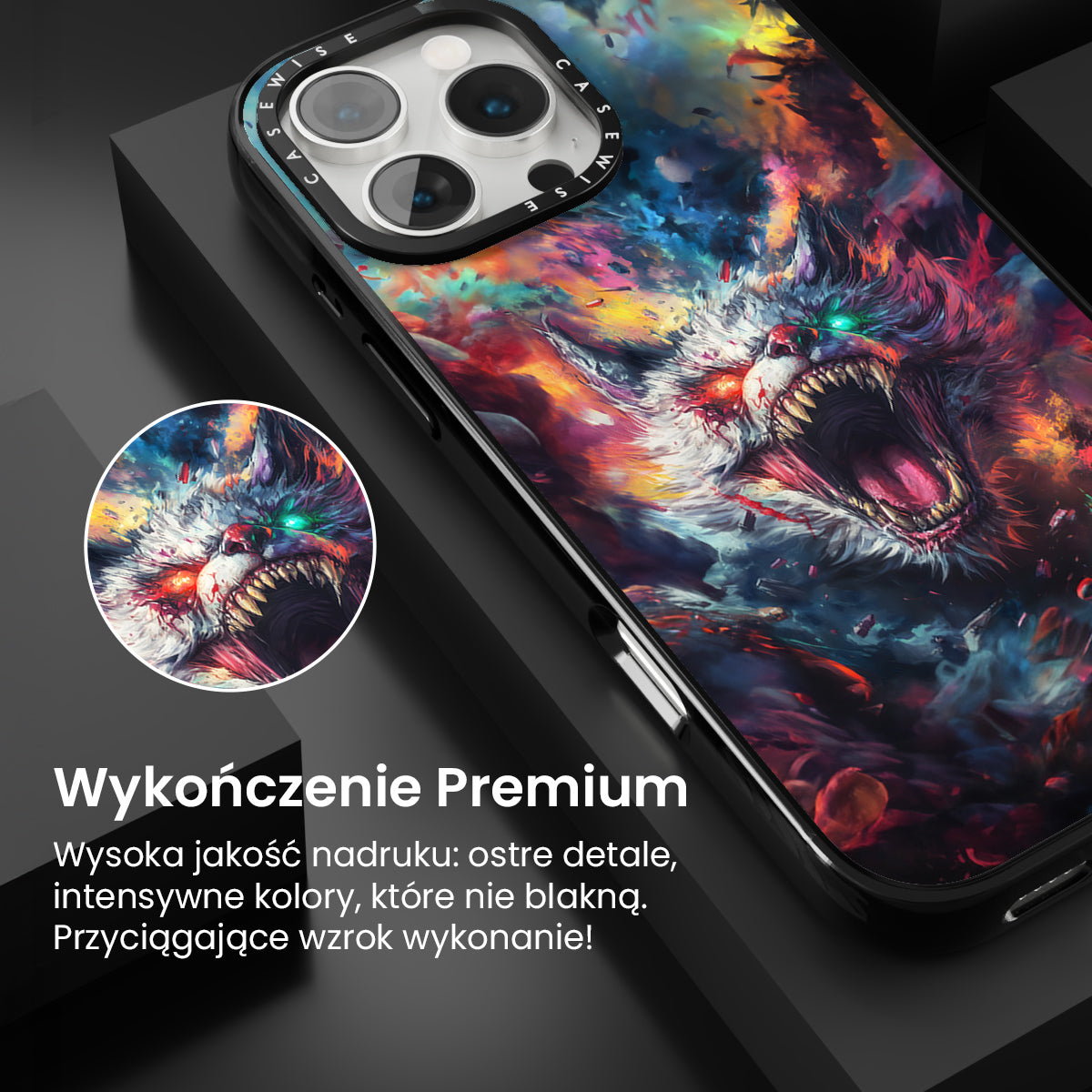 CASEWISE CASEWISE

Wykończenie Premium

Wysoka jakość nadruku: ostre detale, intensywne kolory, które nie blakną. Przyciągające wzrok wykonanie!