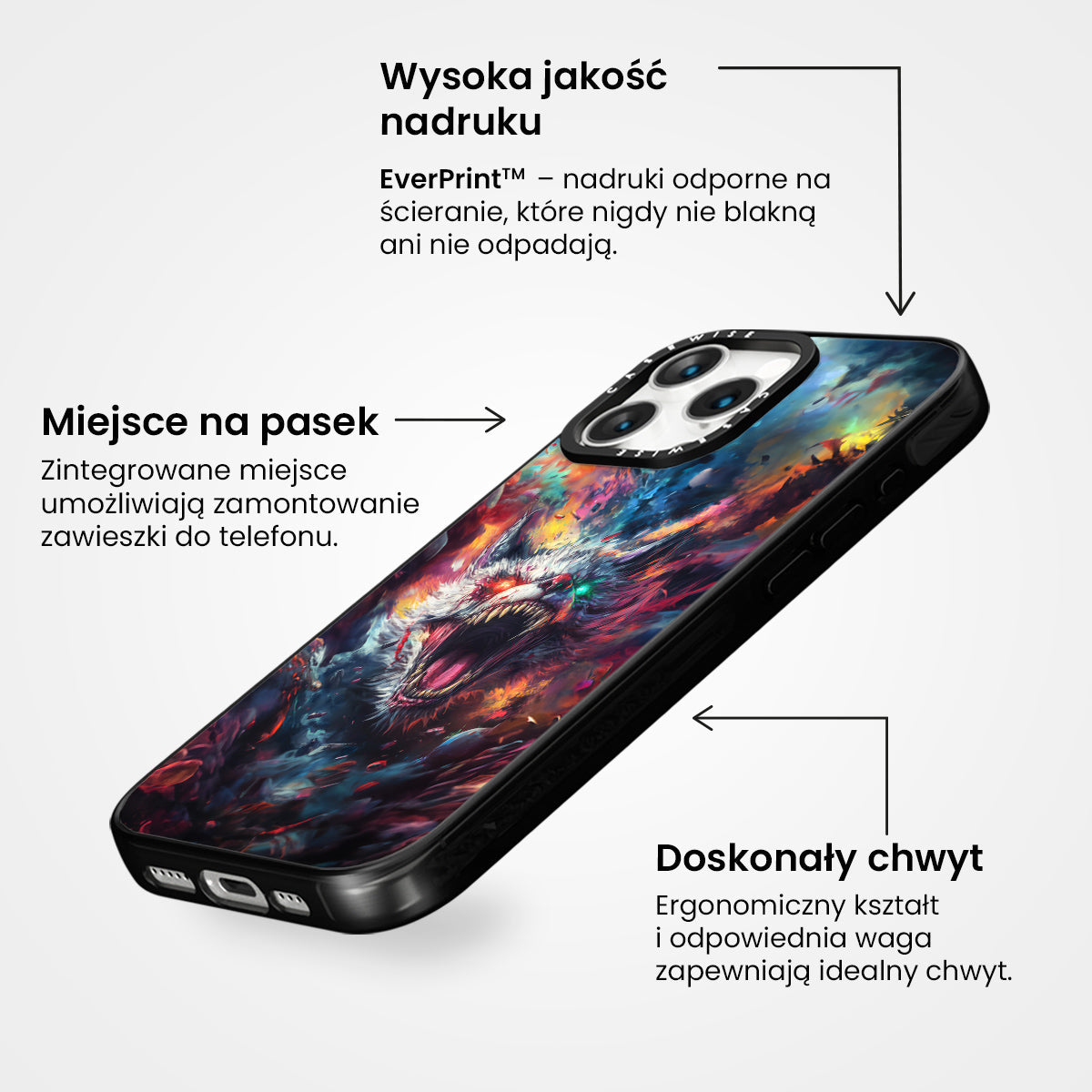 Wysoka jakość nadruku

EverPrint™ – nadruki odporne na ścieranie, które nigdy nie blakną ani nie odpadają.

Miejsce na pasek

Zintegrowane miejsce umożliwiają zamontowanie zawieszki do telefonu.

CASEWISE

CASEWISE

Doskonały chwyt

Ergonomiczny kształt i odpowiednia waga zapewniają idealny chwyt.