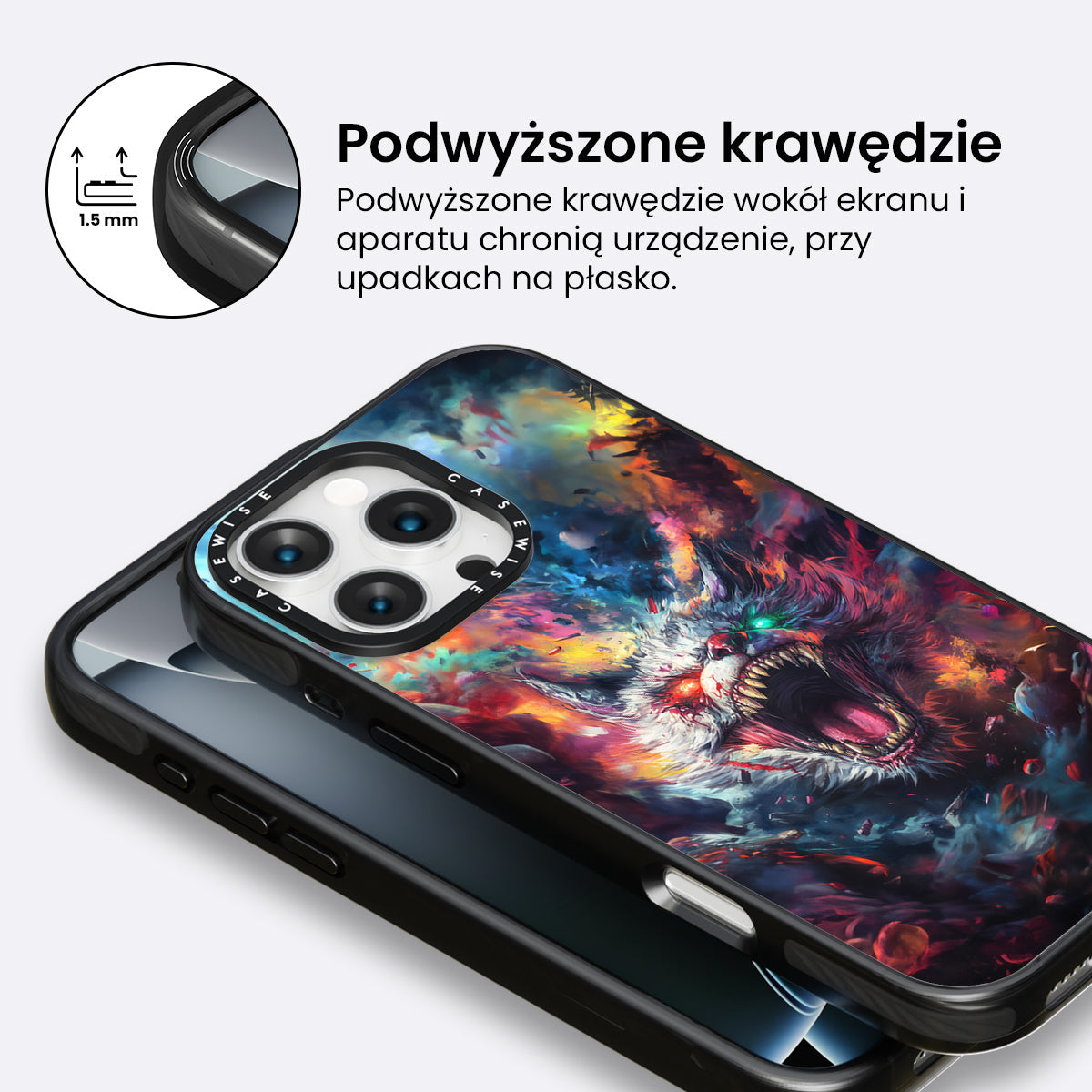 1.5 mm

Podwyższone krawędzie

Podwyższone krawędzie wokół ekranu i aparatu chronią urządzenie, przy upadkach na płasko.

CASEWISE CASEWISE