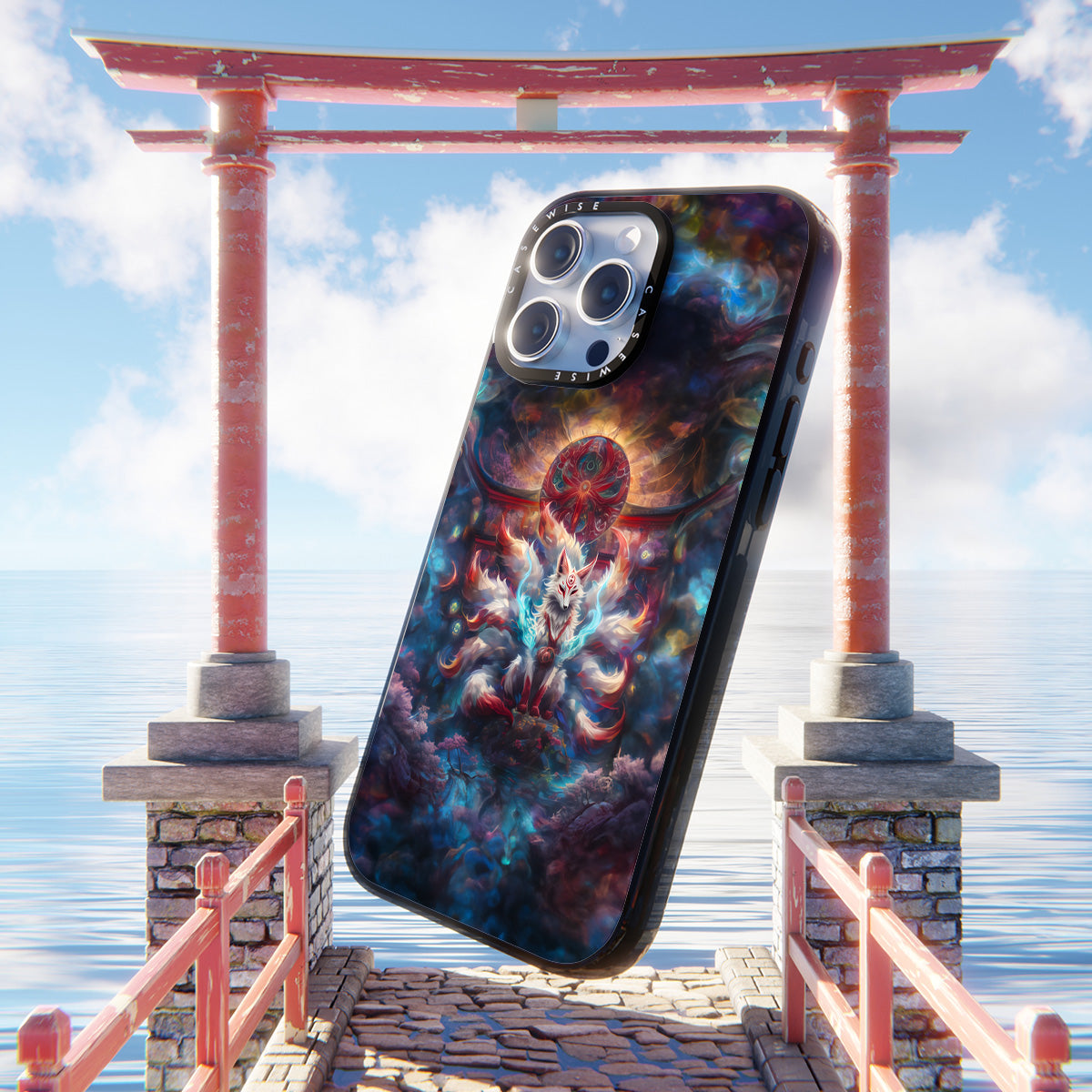 CASEWISE CASEWISE