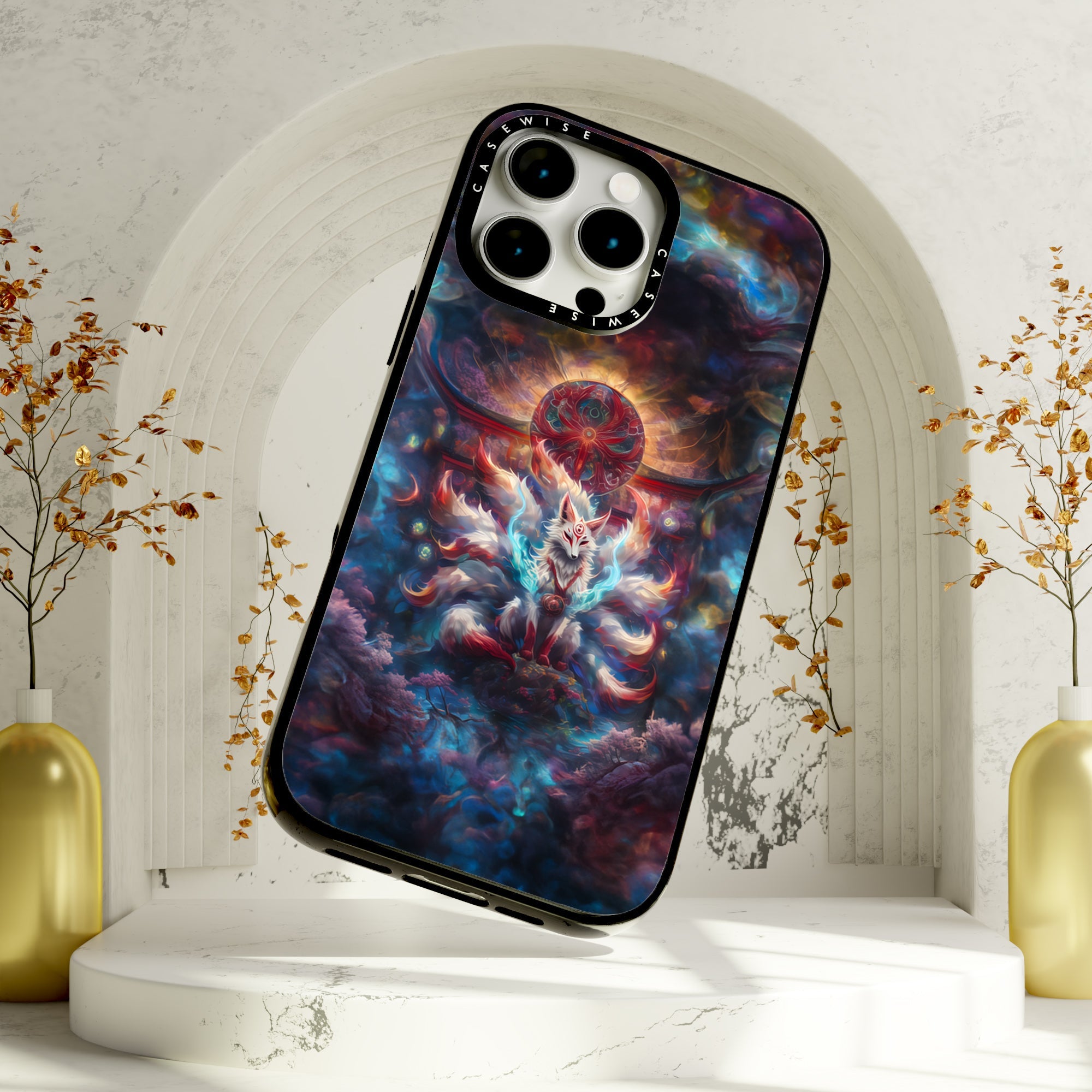 CASEWISE

CASEWISE