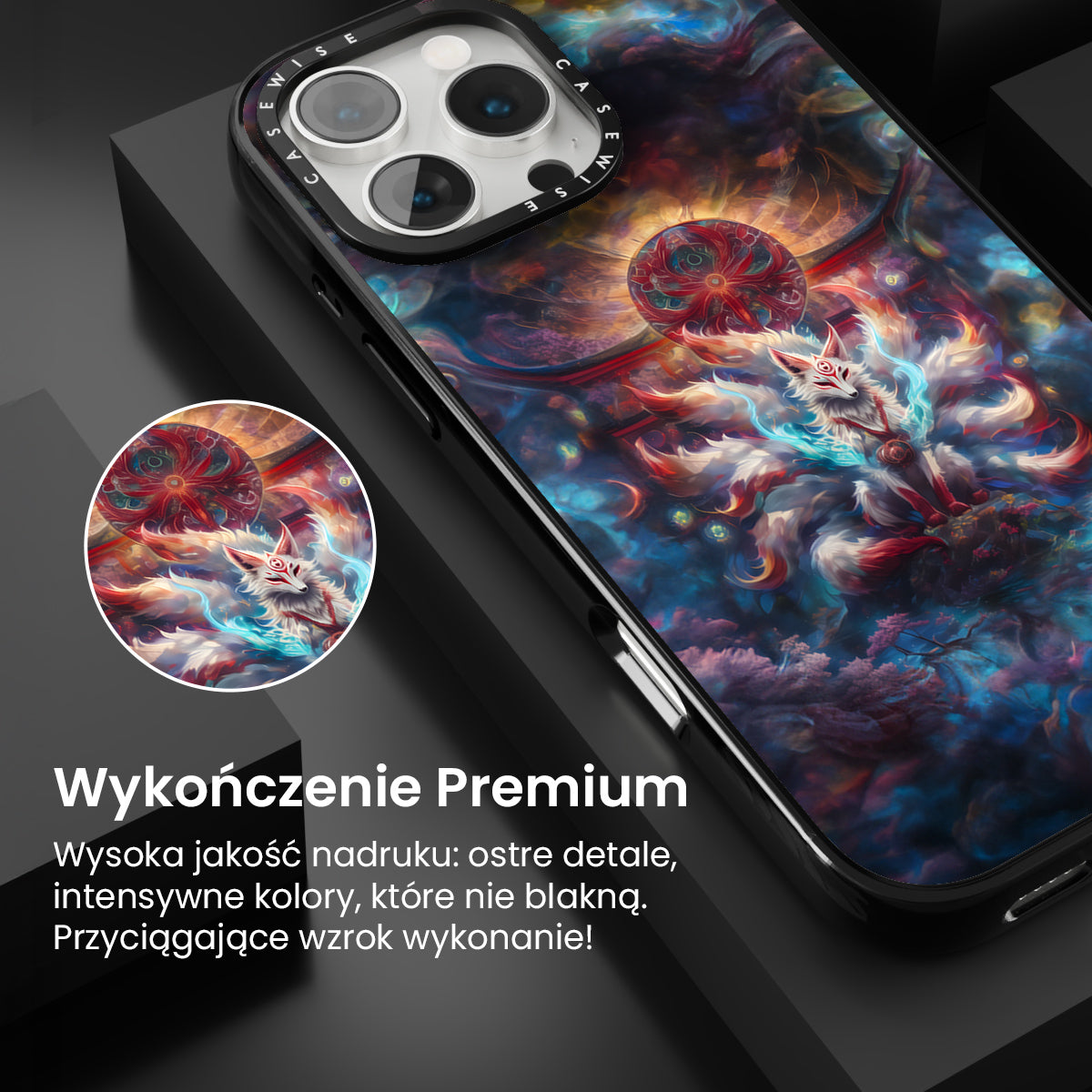 CASEWISE CASEWISE

Wykończenie Premium

Wysoka jakość nadruku: ostre detale, intensywne kolory, które nie blakną. Przyciągające wzrok wykonanie!