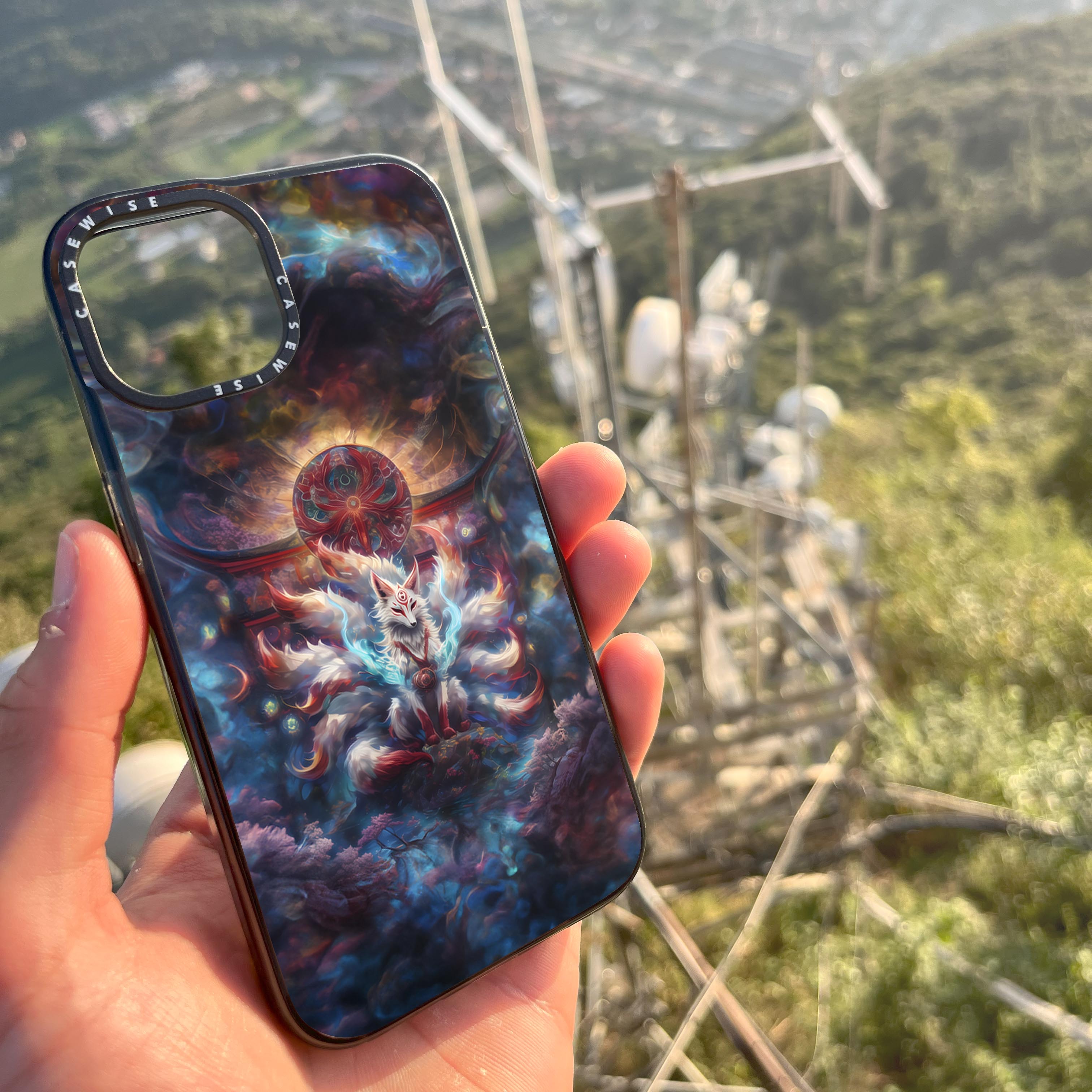 CASEWISE CASEWISE