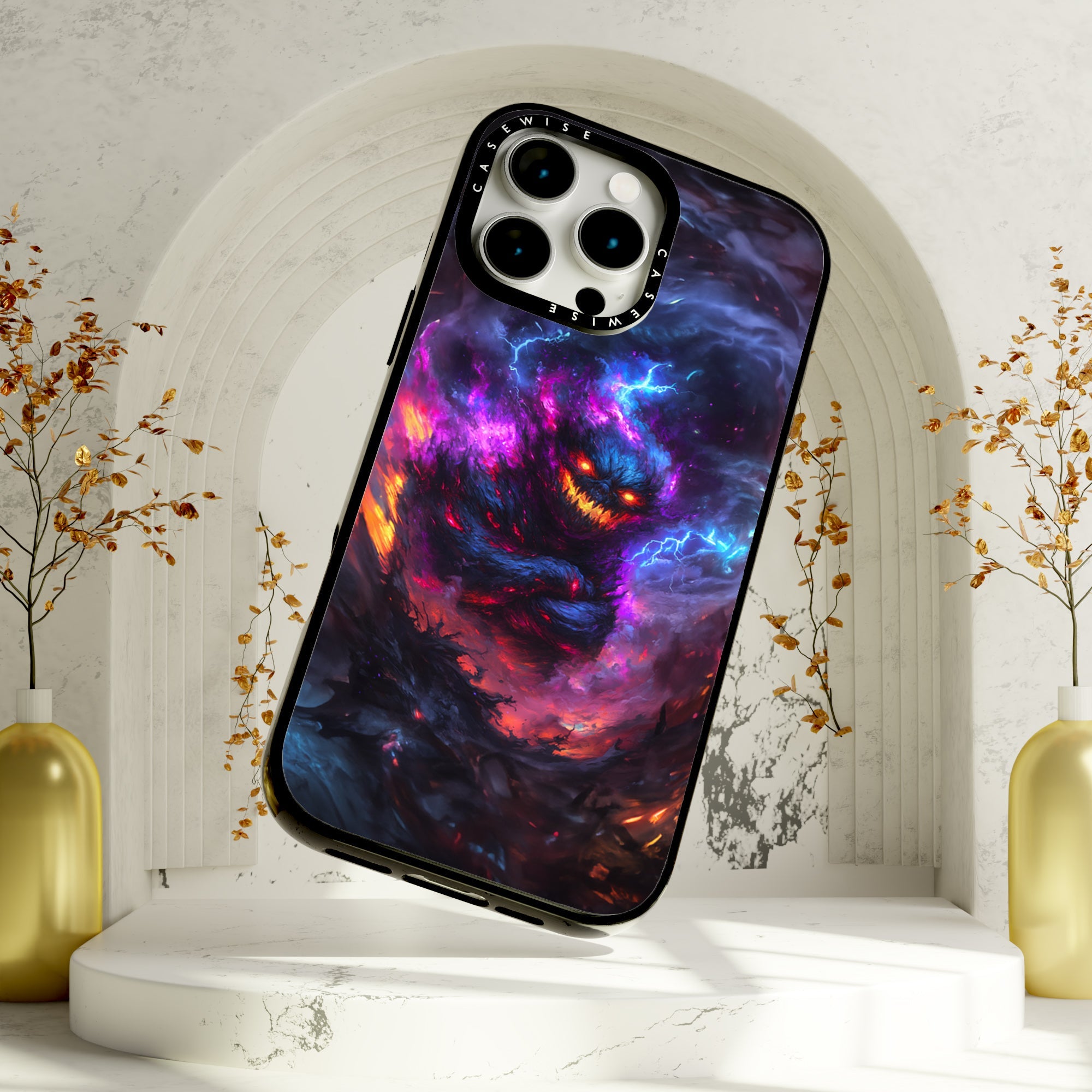 CASEWISE
CASEWISE