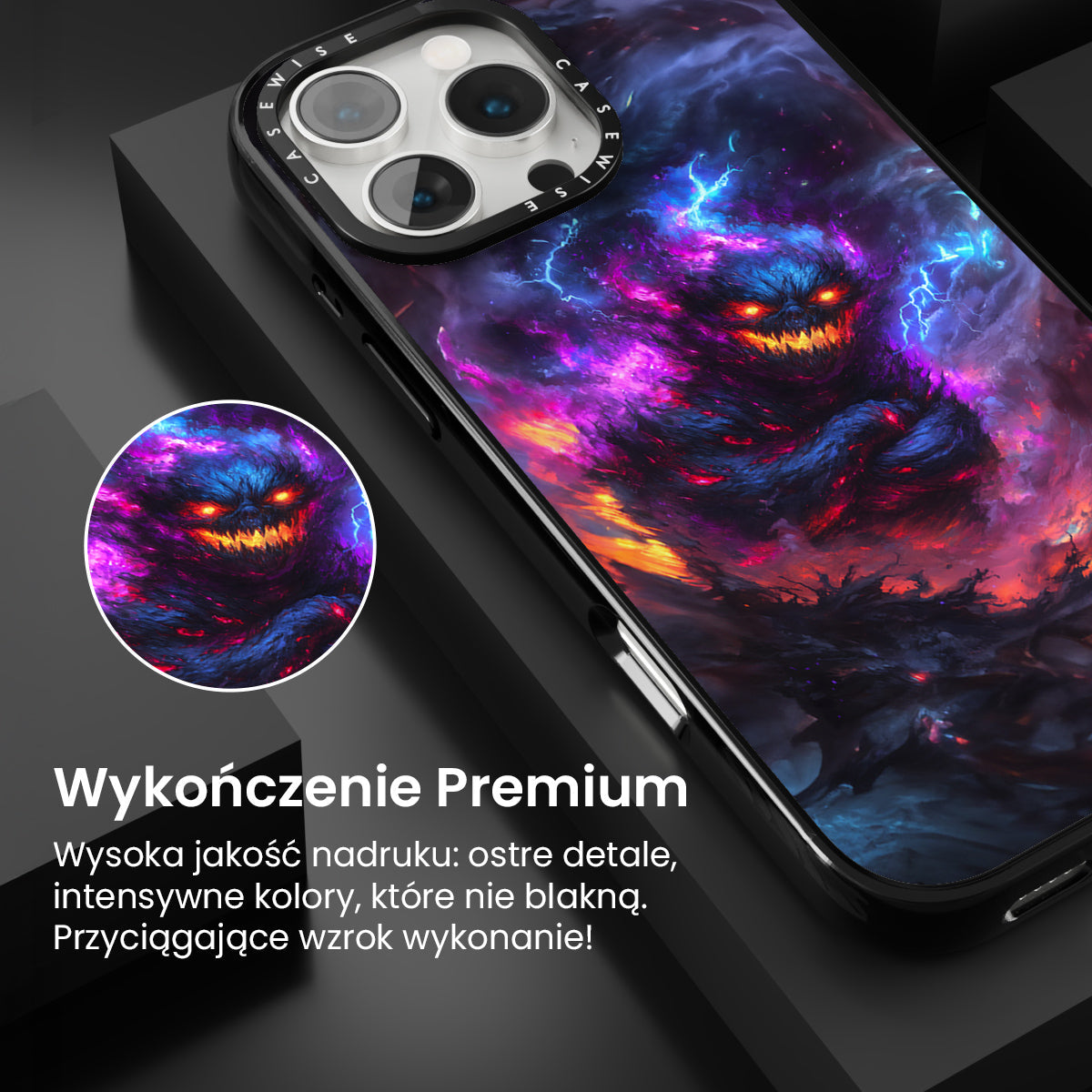 CASEWISE CASEWISE

Wykończenie Premium

Wysoka jakość nadruku: ostre detale, intensywne kolory, które nie blakną. Przyciągające wzrok wykonanie!