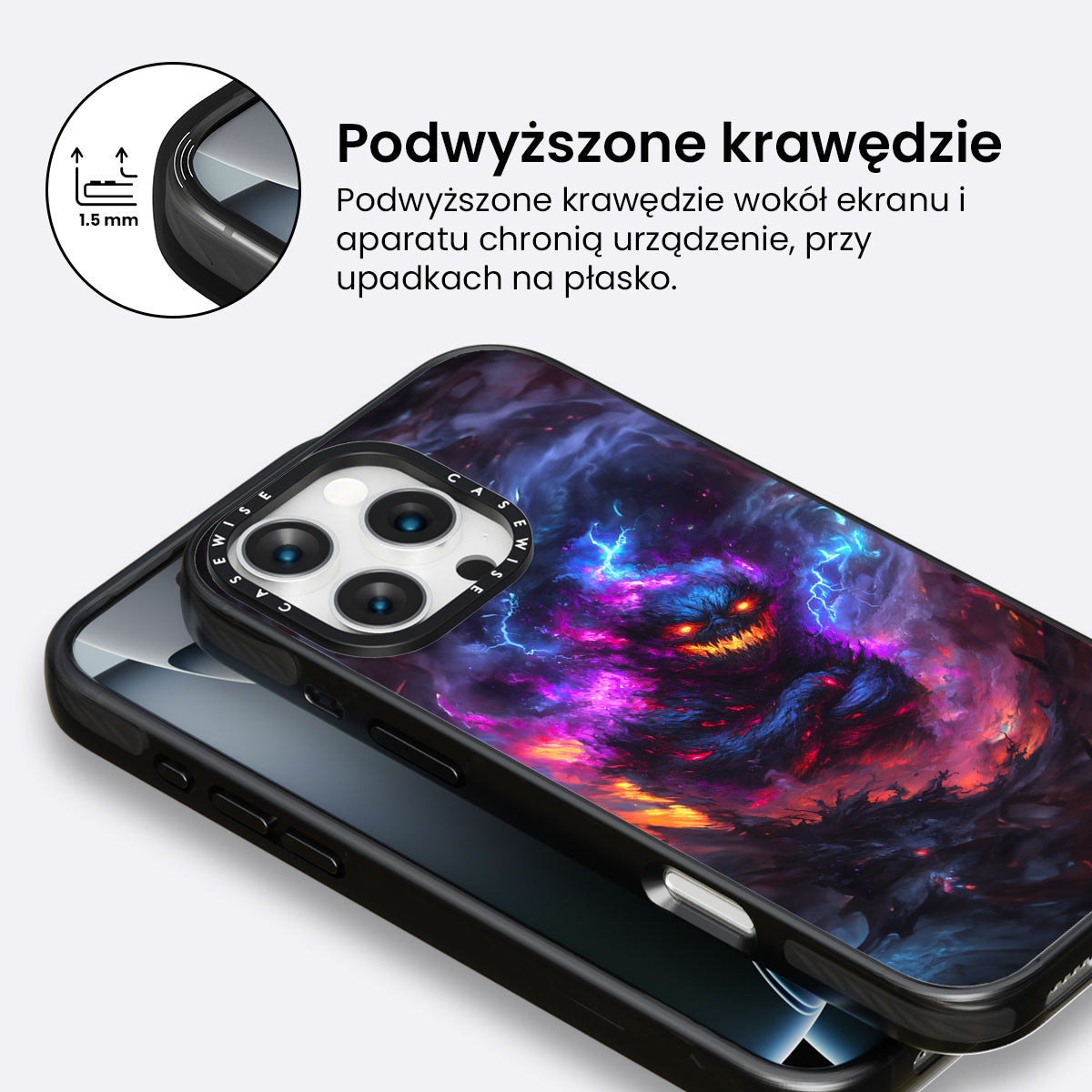 1.5 mm

Podwyższone krawędzie

Podwyższone krawędzie wokół ekranu i aparatu chronią urządzenie, przy upadkach na płasko.

CASEWISE CASEWISE