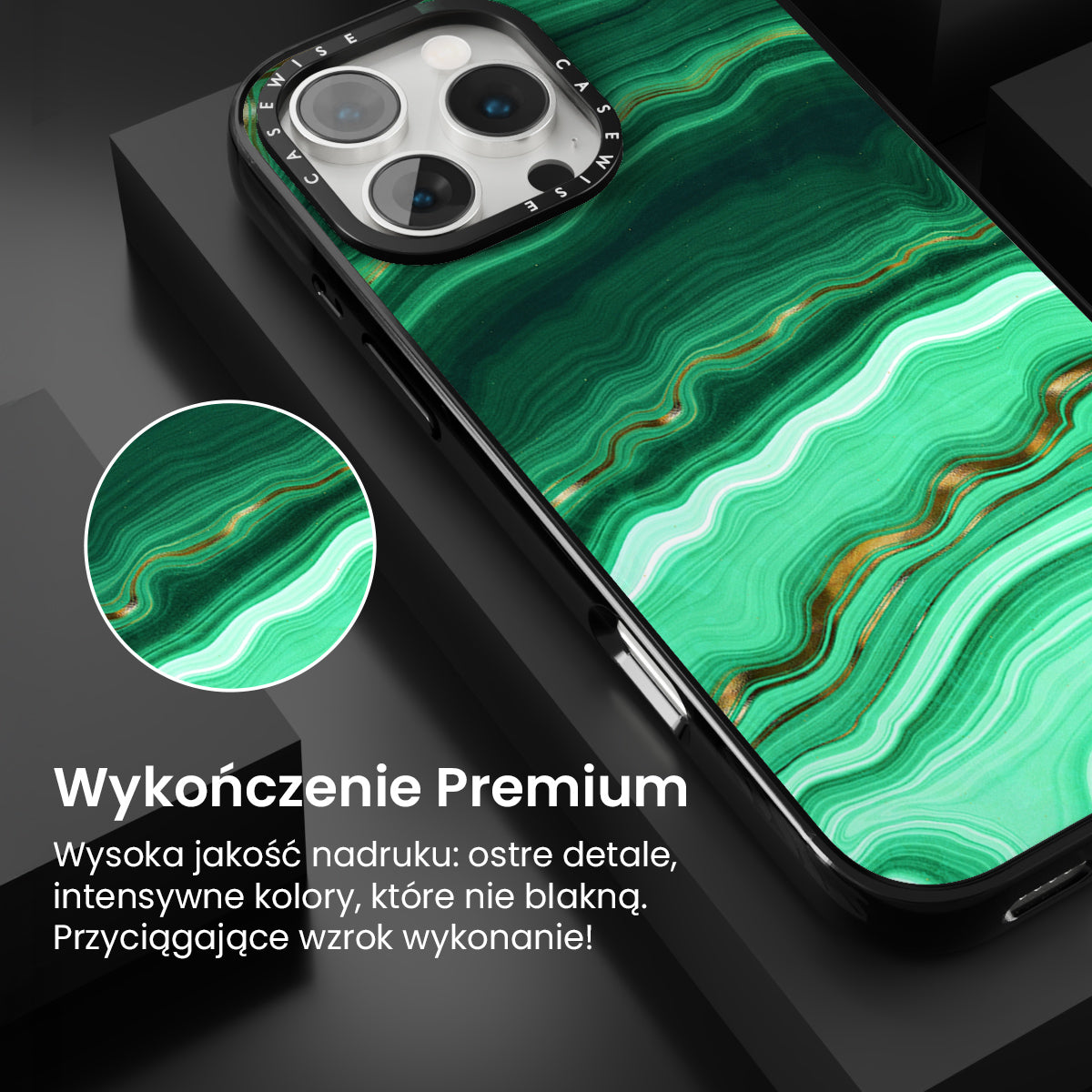 CASEWISE CASEWISE

Wykończenie Premium

Wysoka jakość nadruku: ostre detale, intensywne kolory, które nie blakną. Przyciągające wzrok wykonanie!