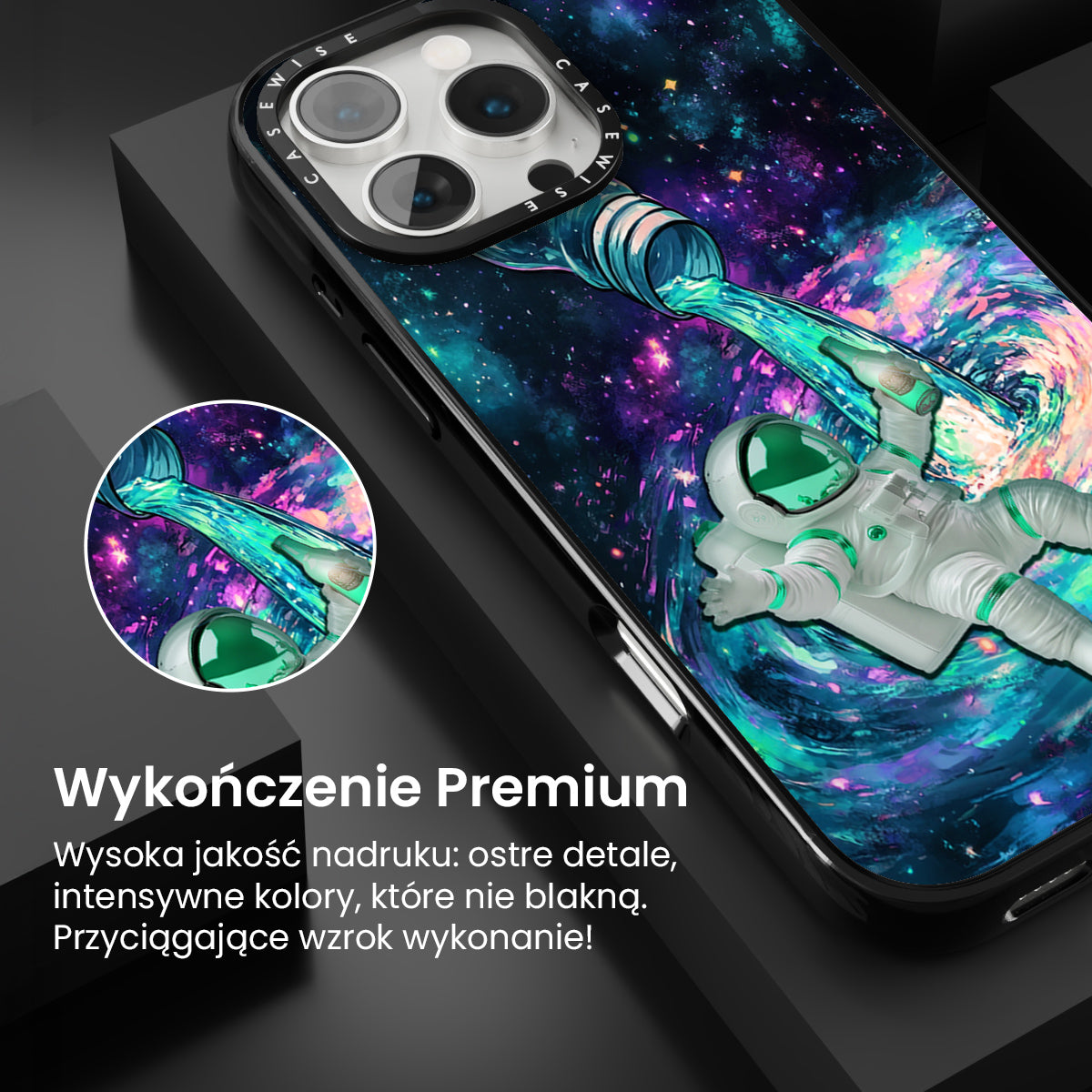 CASEWISE CASEWISE

Wykończenie Premium

Wysoka jakość nadruku: ostre detale, intensywne kolory, które nie blakną. Przyciągające wzrok wykonanie!