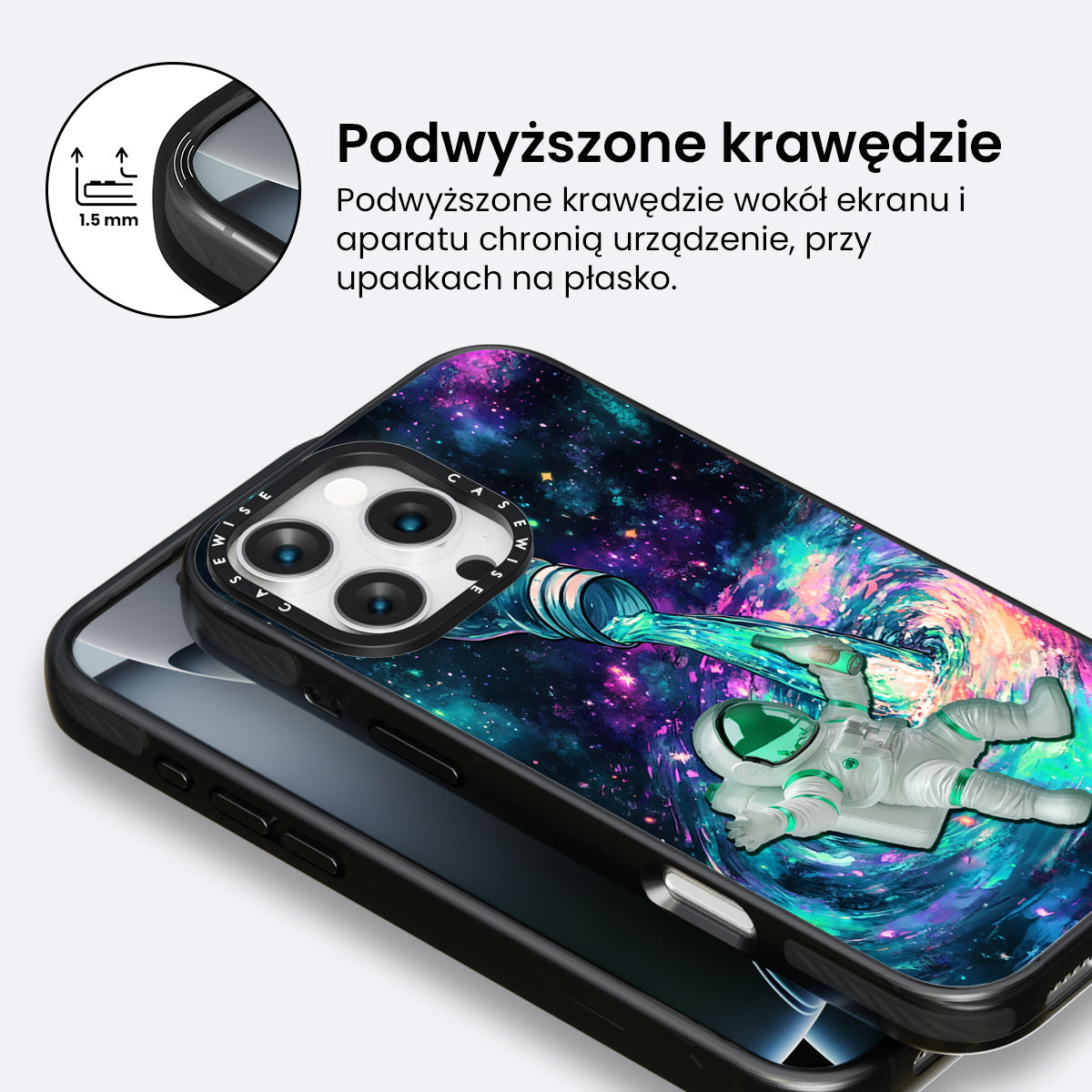 1.5 mm

Podwyższone krawędzie

Podwyższone krawędzie wokół ekranu i aparatu chronią urządzenie, przy upadkach na płasko.

CASEWISE CASEWISE