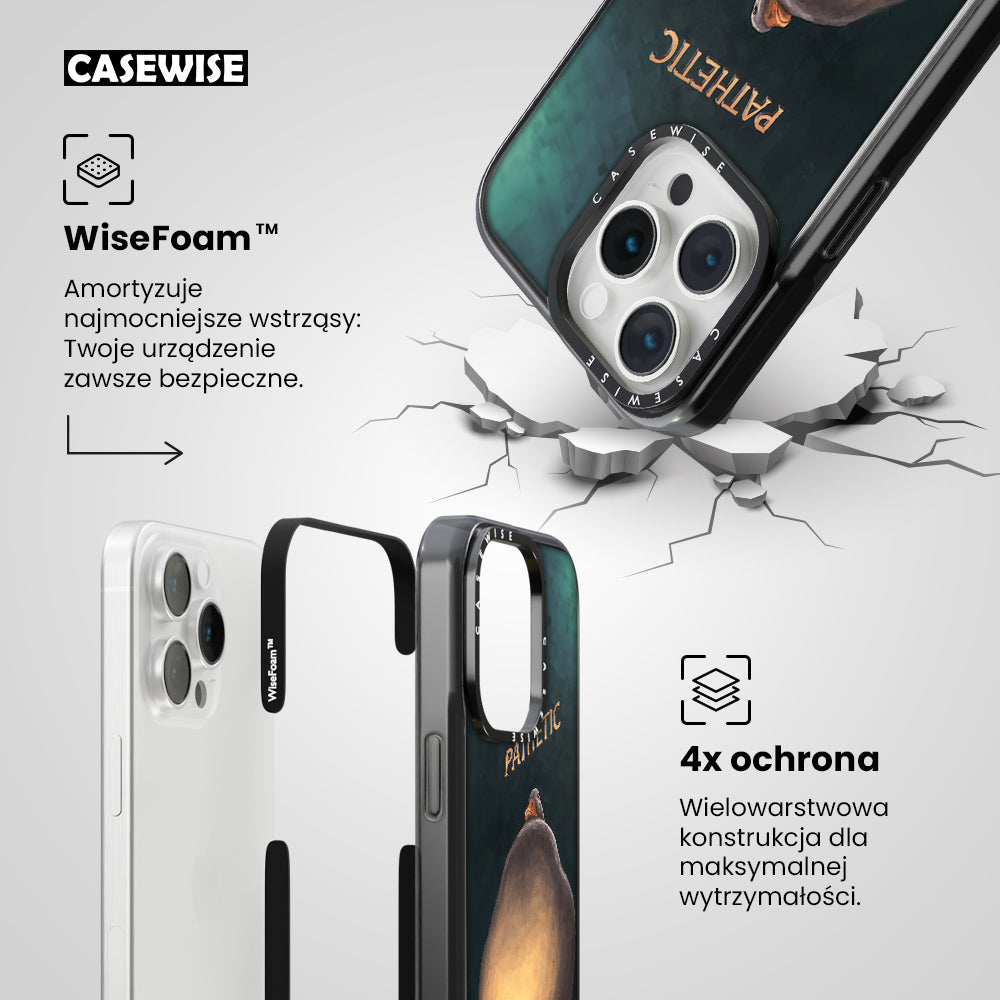 CASEWISE

WiseFoam™

Amortyzuje najmocniejsze wstrząsy: Twoje urządzenie zawsze bezpieczne.

PATHETIC

CASEWISE

CASEWISE

WiseFoam™

CASEWISE

PATHETIC

4x ochrona

Wielowarstwowa konstrukcja dla maksymalnej wytrzymałości.