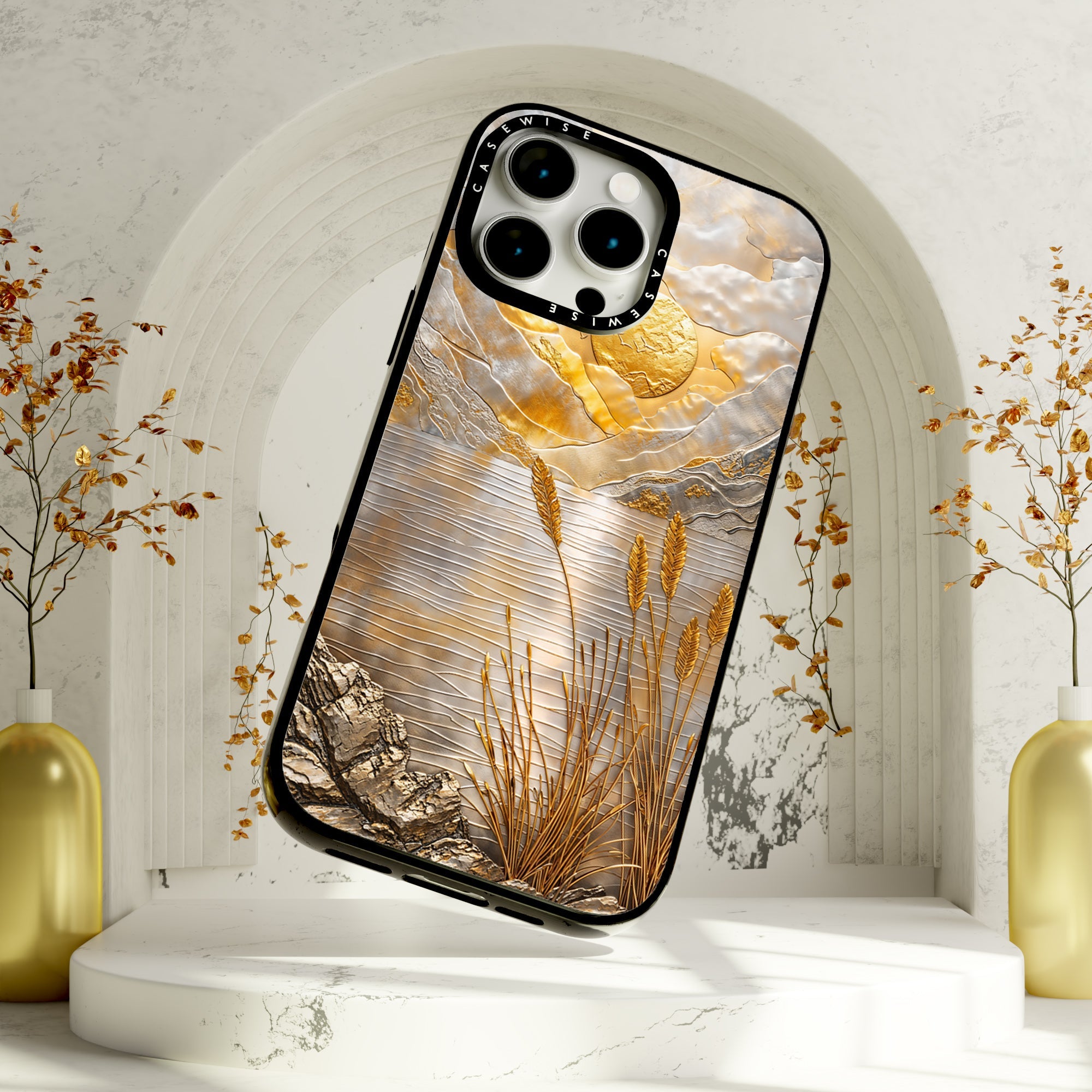 CASEWISE CASEWISE