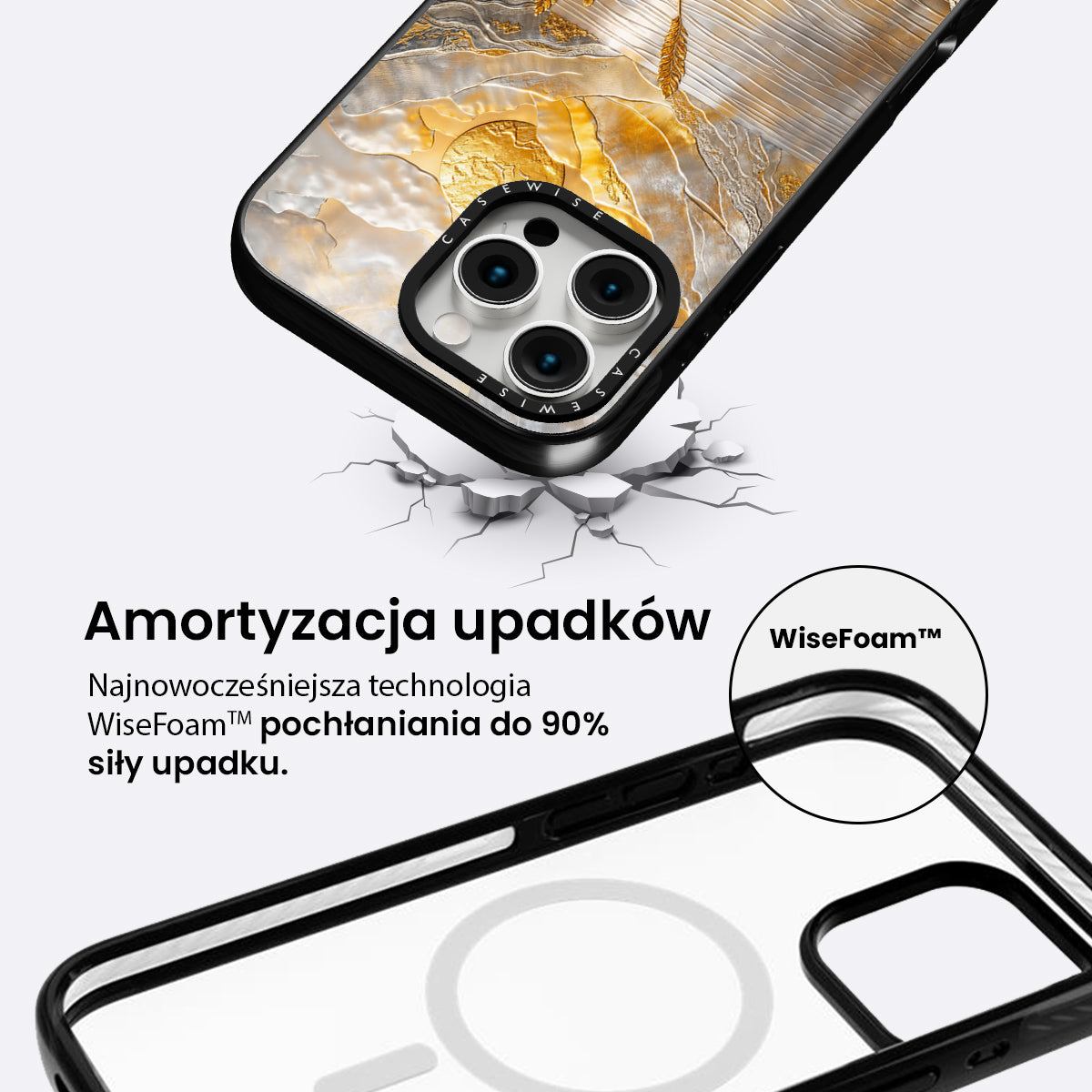 CASEWISE
CASEWISE

Amortyzacja upadków

Najnowocześniejsza technologia WiseFoam™ pochłaniania do 90% siły upadku.

WiseFoam™