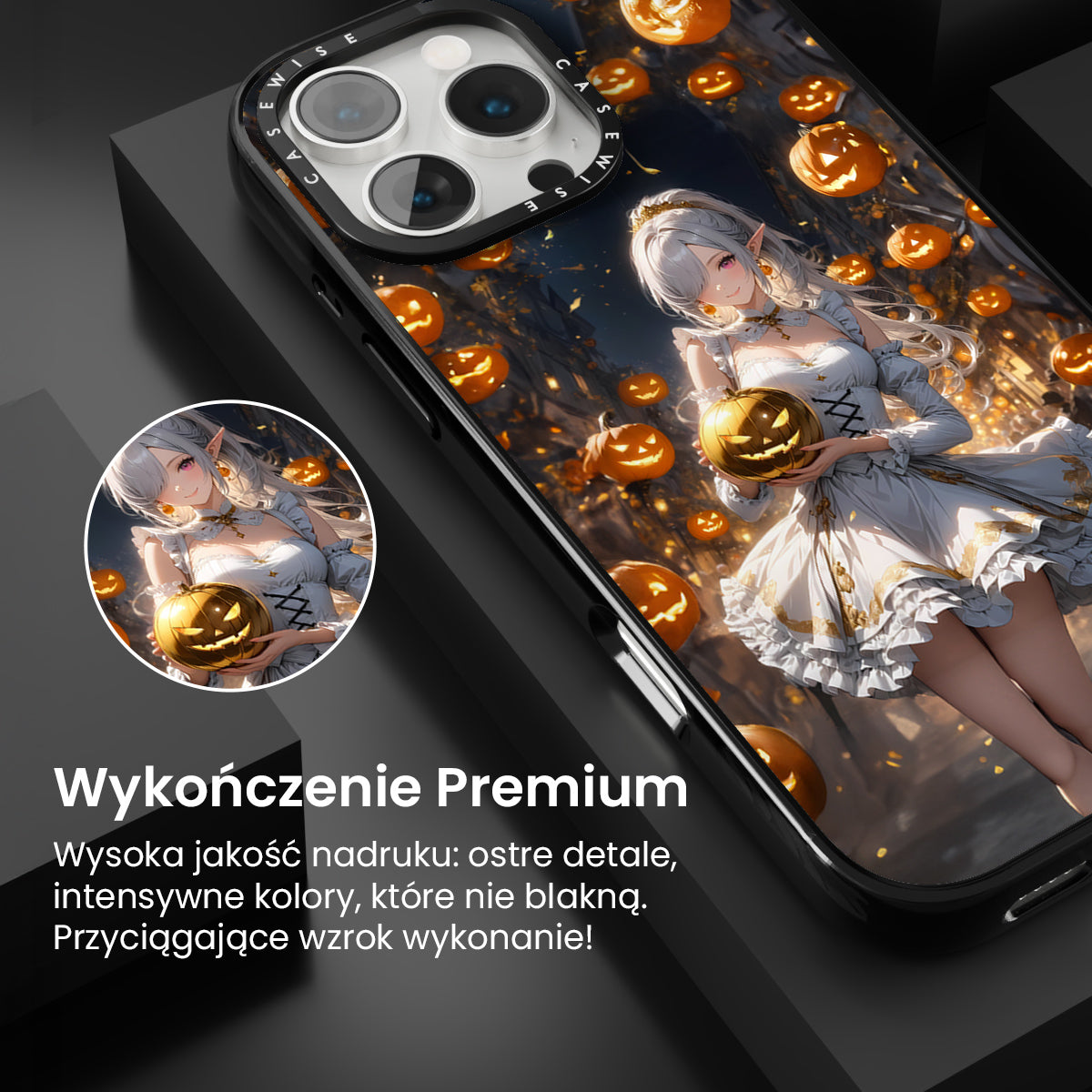 CASEWISE CASEWISE

Wykończenie Premium

Wysoka jakość nadruku: ostre detale, intensywne kolory, które nie blakną. Przyciągające wzrok wykonanie!