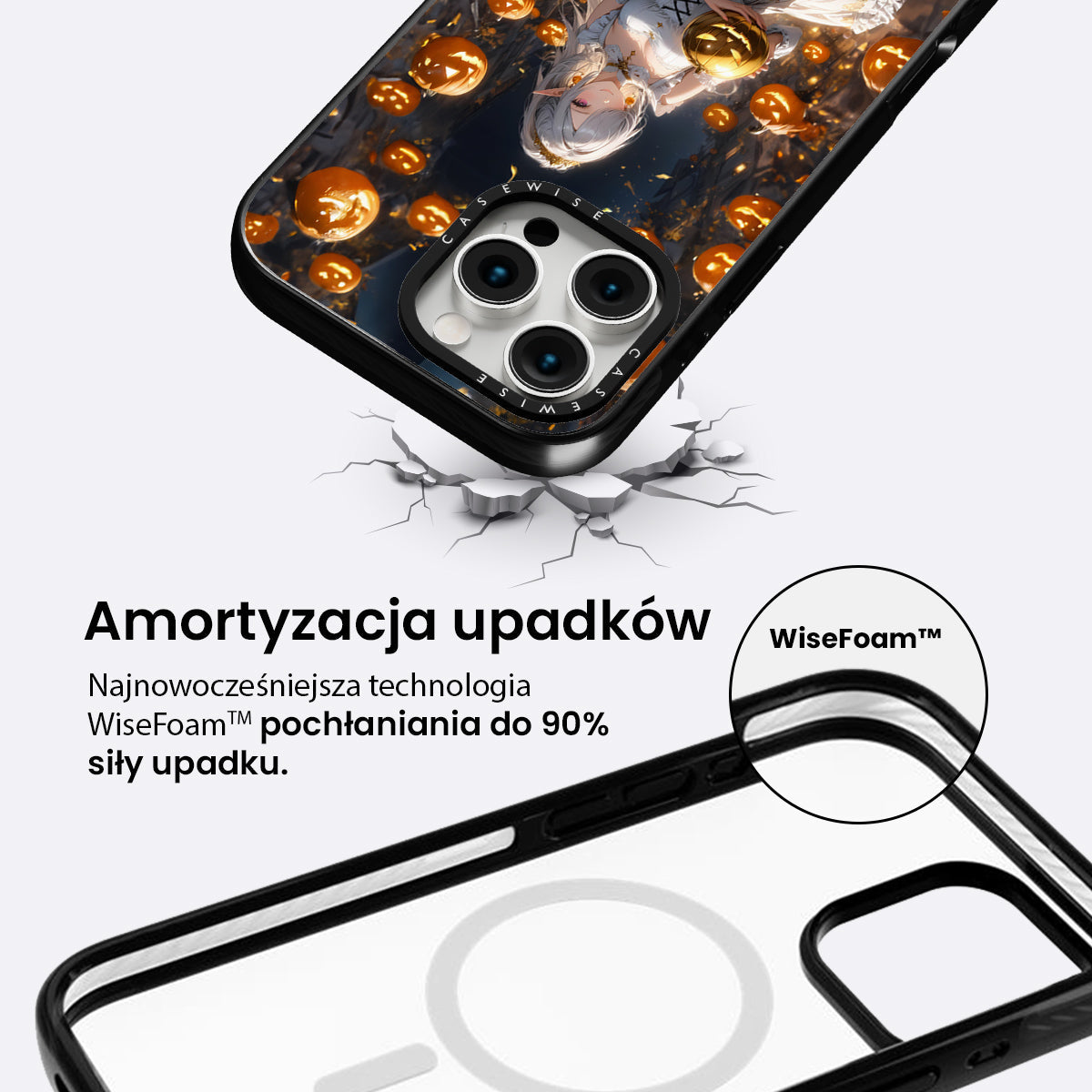 CASEWISE
CASEWISE

Amortyzacja upadków

Najnowocześniejsza technologia WiseFoam™ pochłaniania do 90% siły upadku.

WiseFoam™